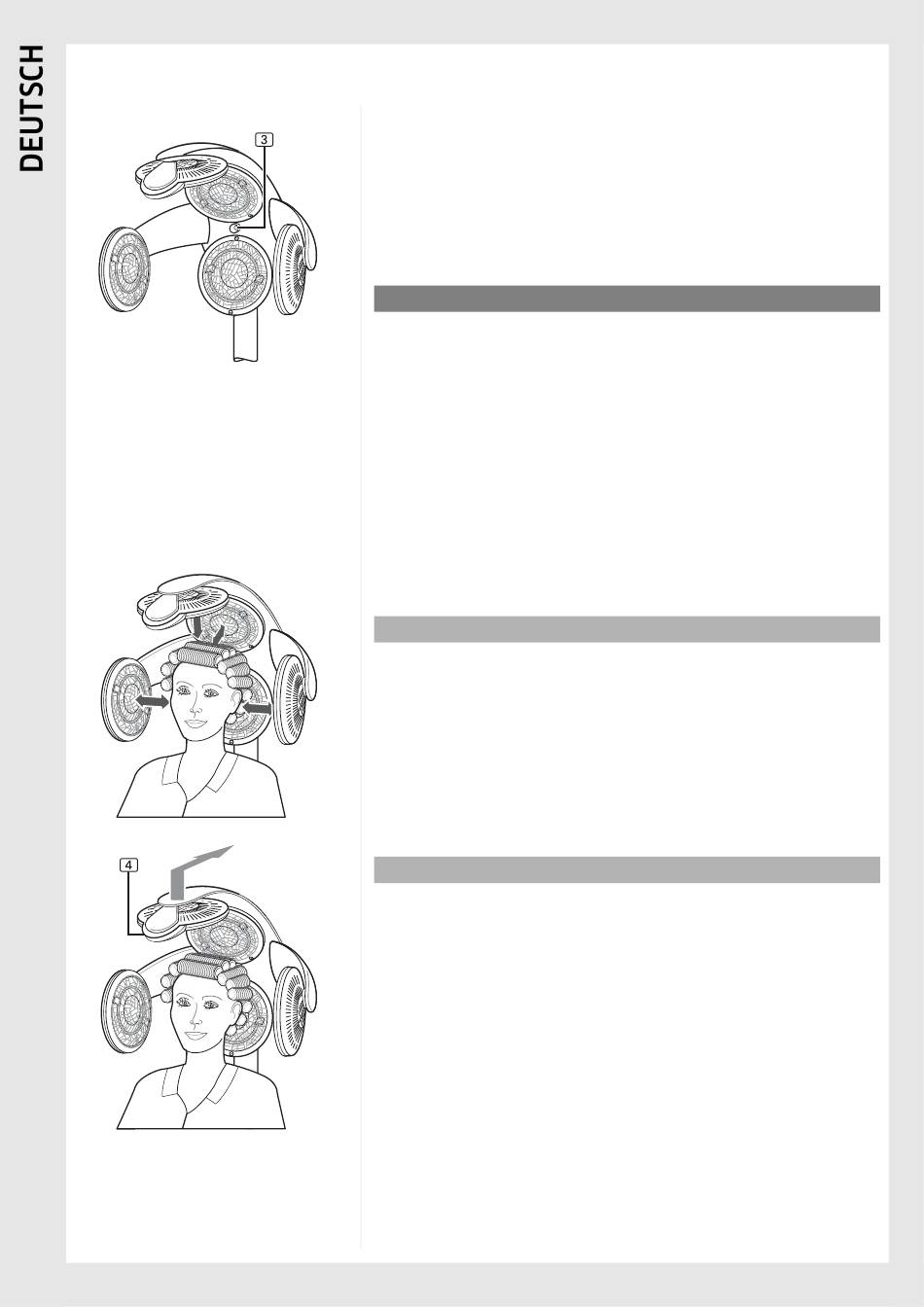 DEUTSCH

3

4