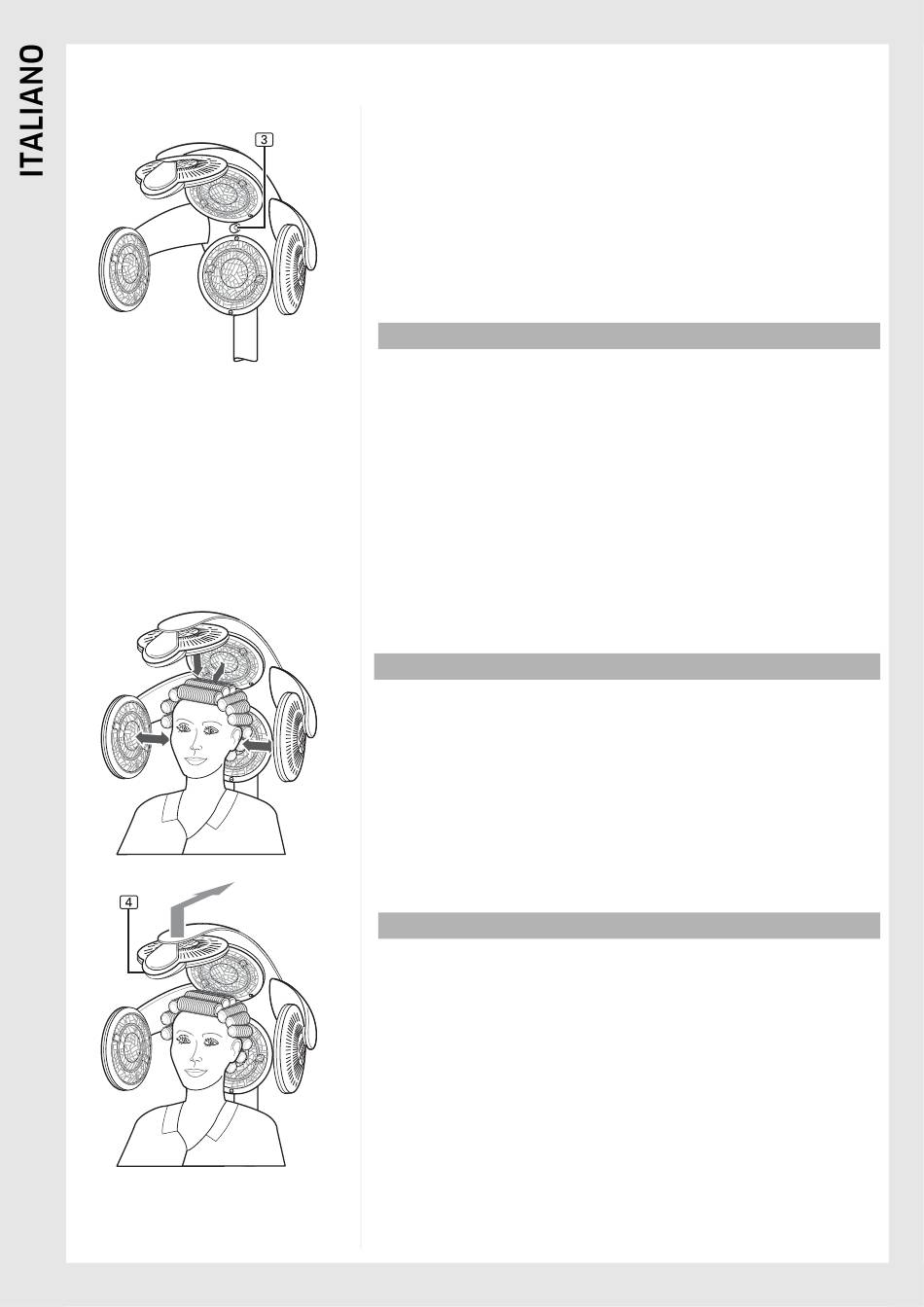 ITALIANO

3

4