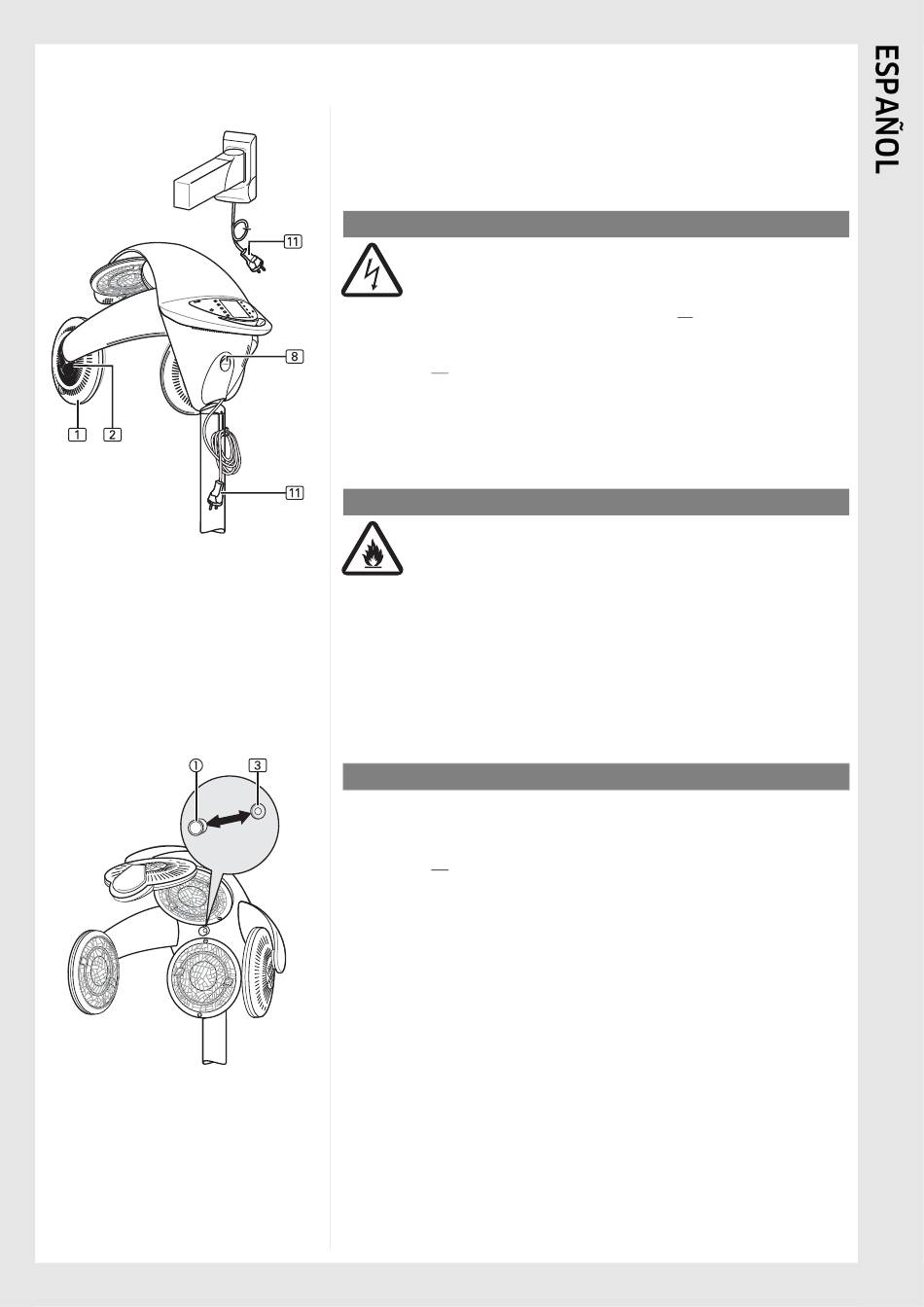 ESPAÑOL

11

8

1 2

11

① 3