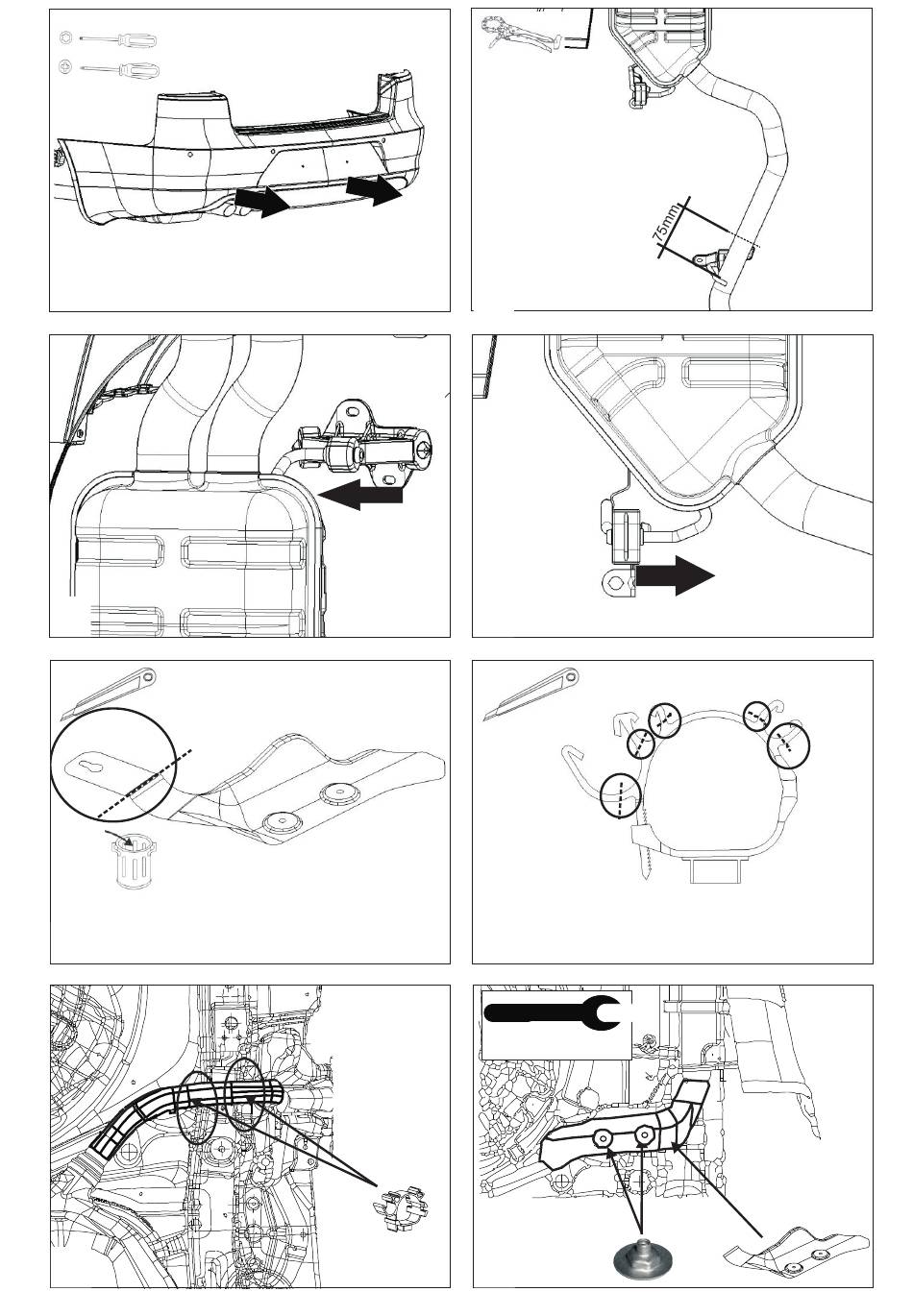 75mm