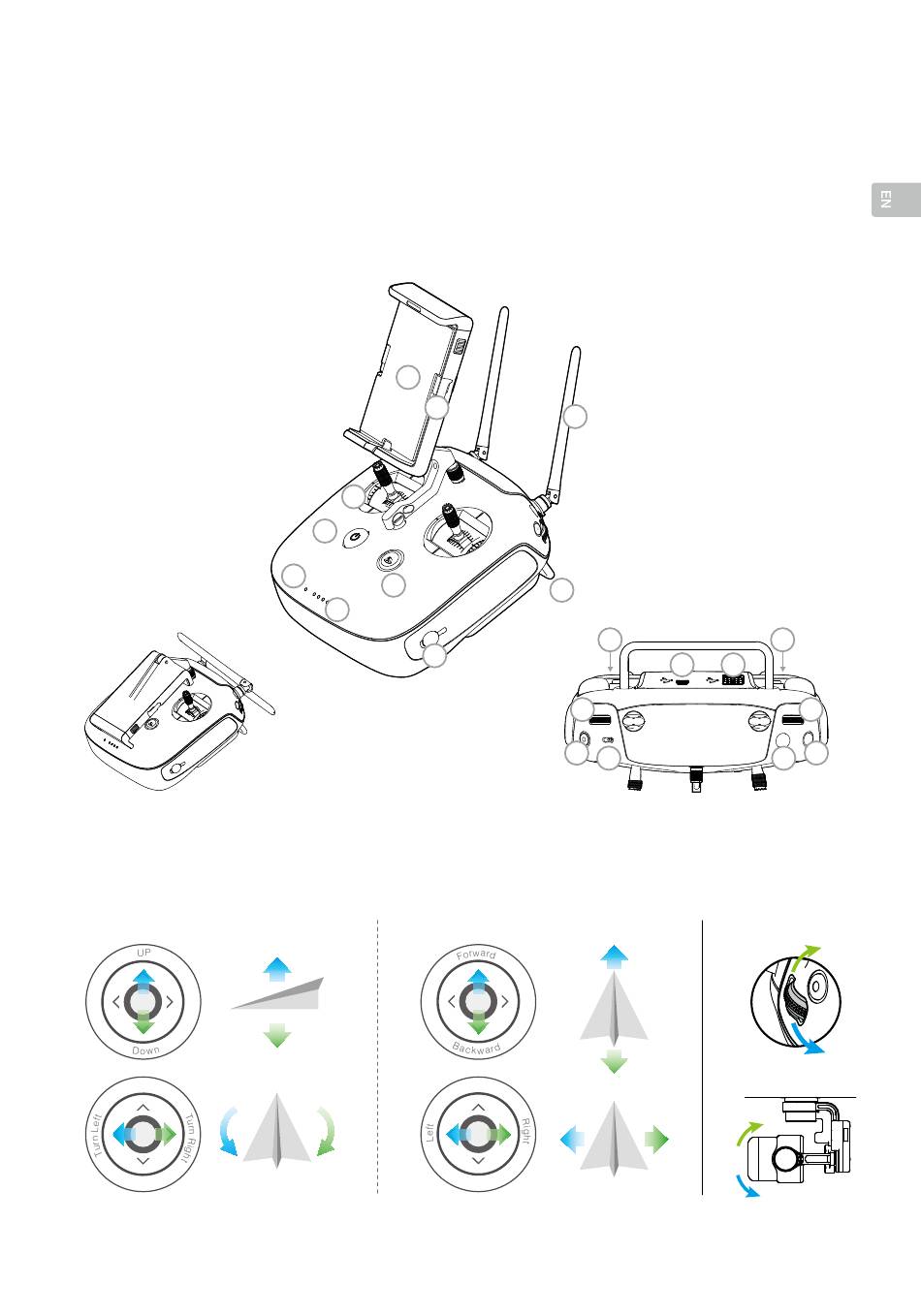 EN

UP

Down

Turn Left

Turn Right

Forward

Backward

Left

Right