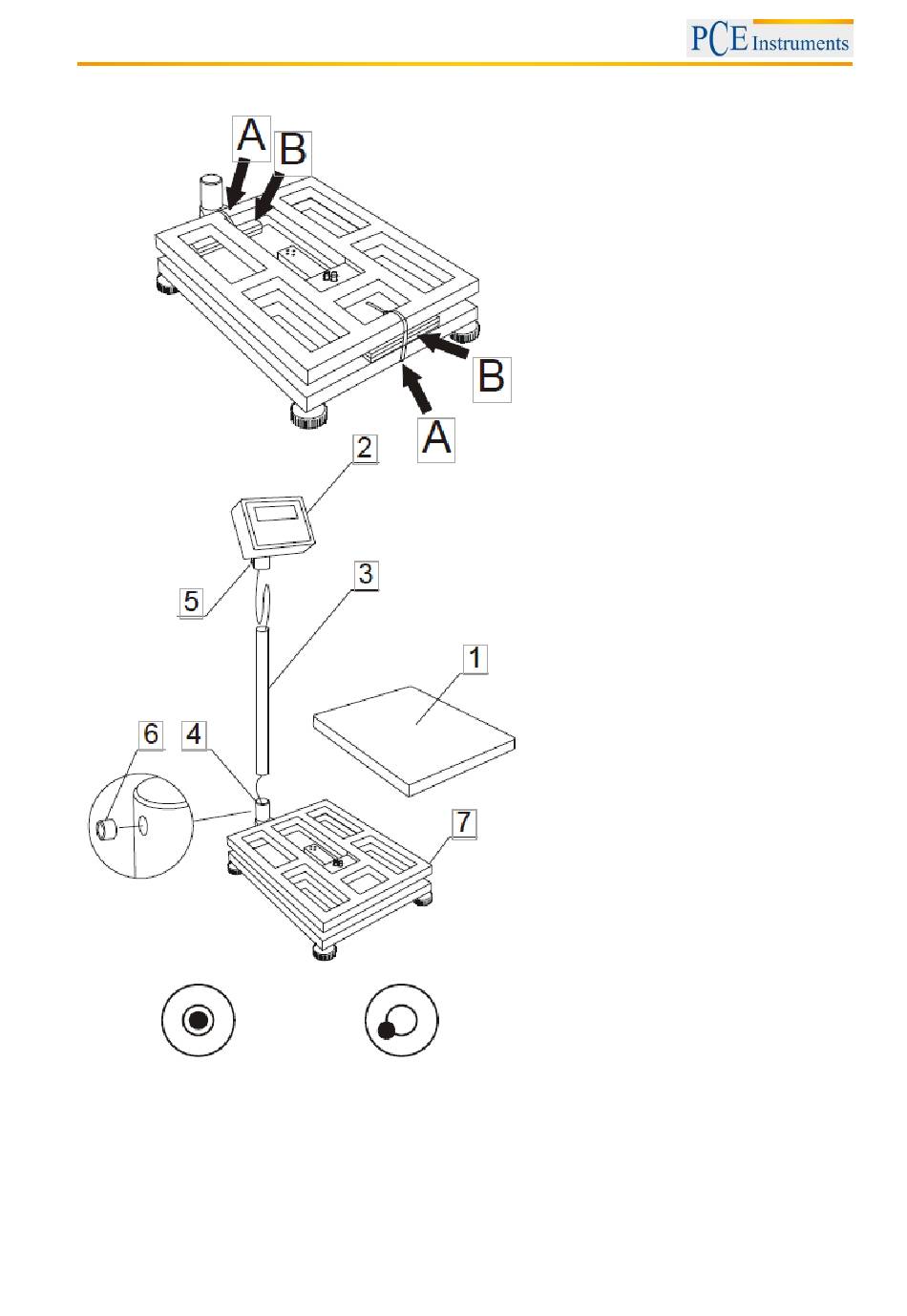 PCE Instruments

A
B
B
A

2
5
3
1
6
4
7