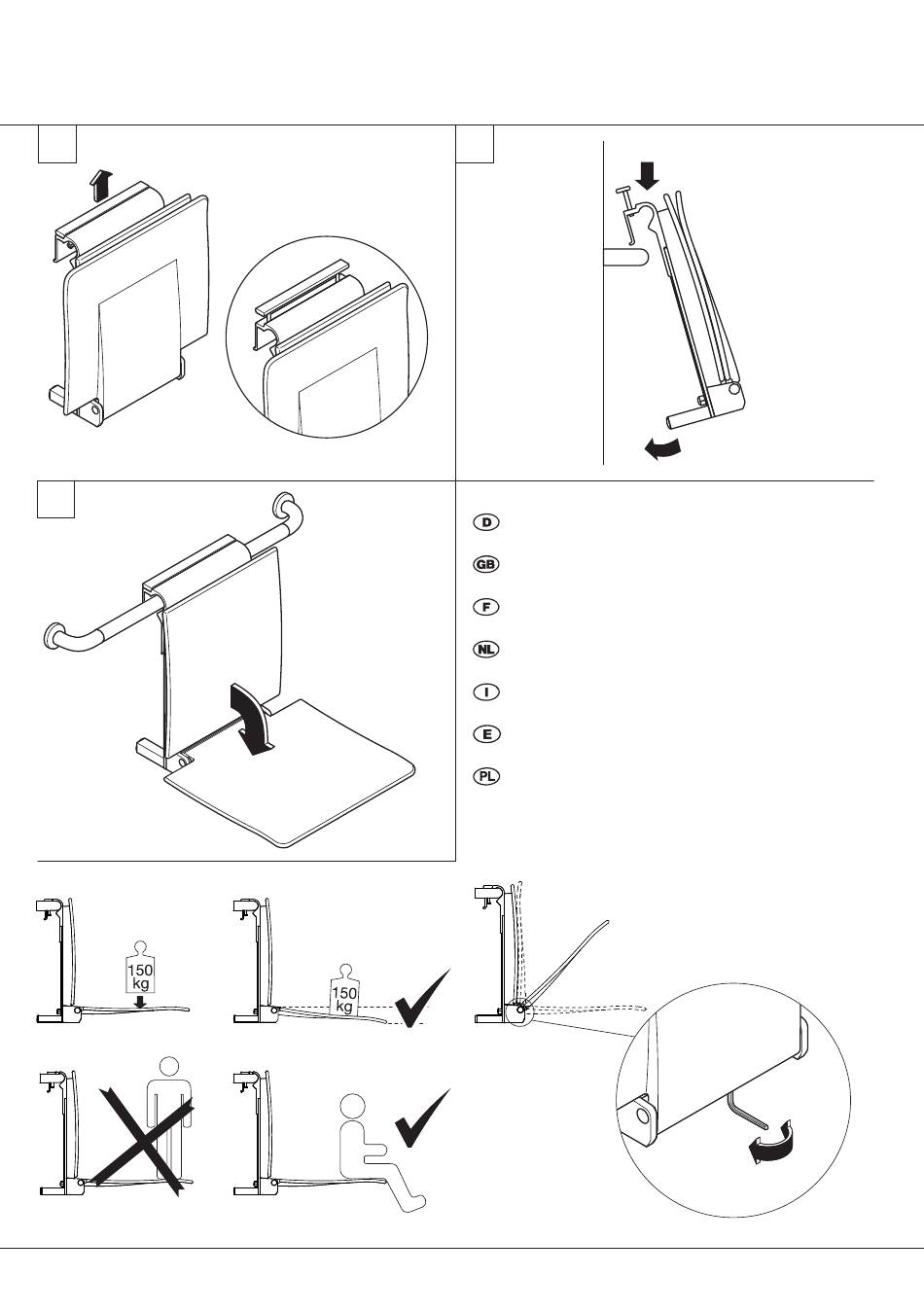 D

GB

F

NL

I

E

PL

150 kg

150 kg