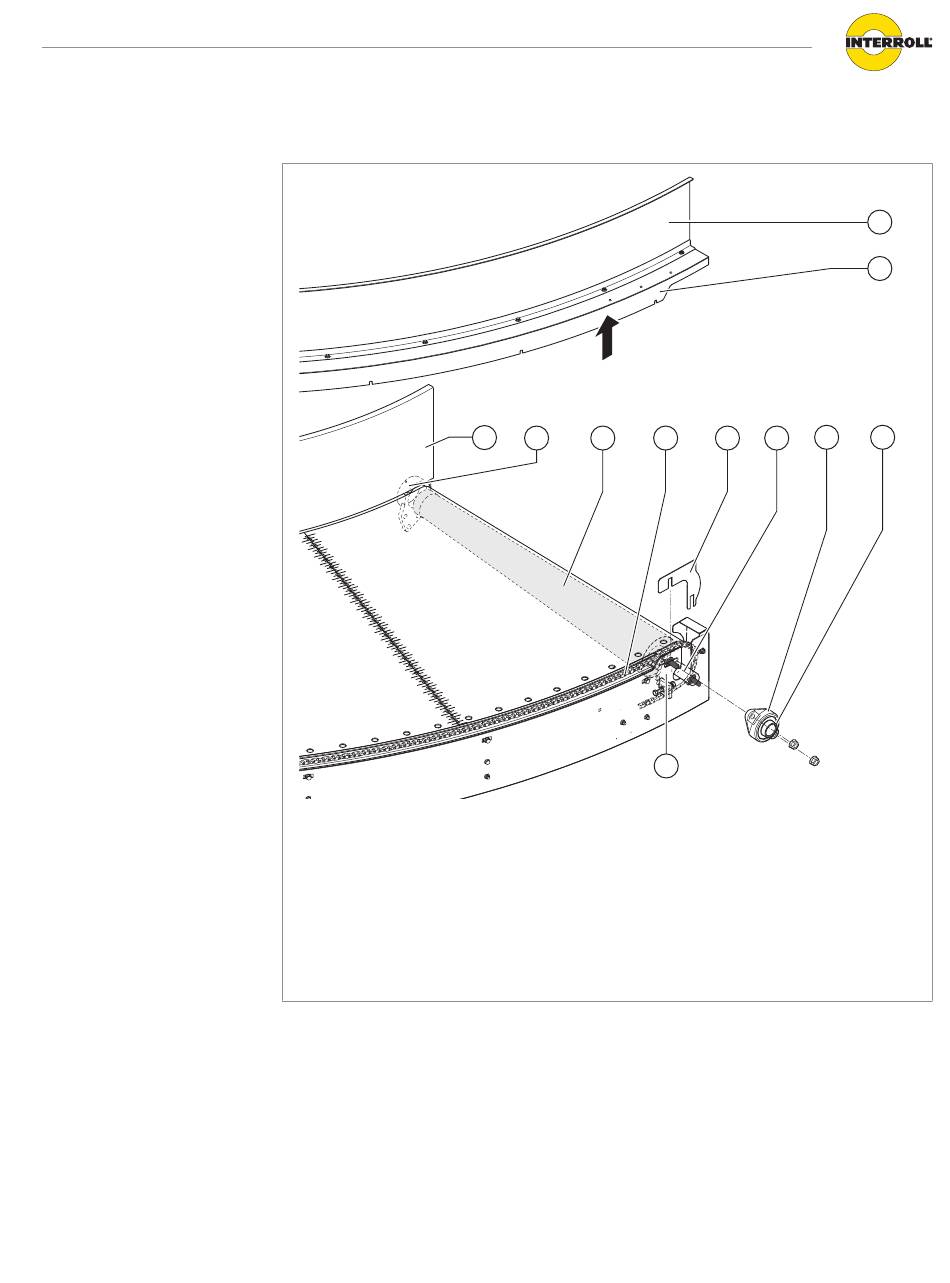 INTERROLL