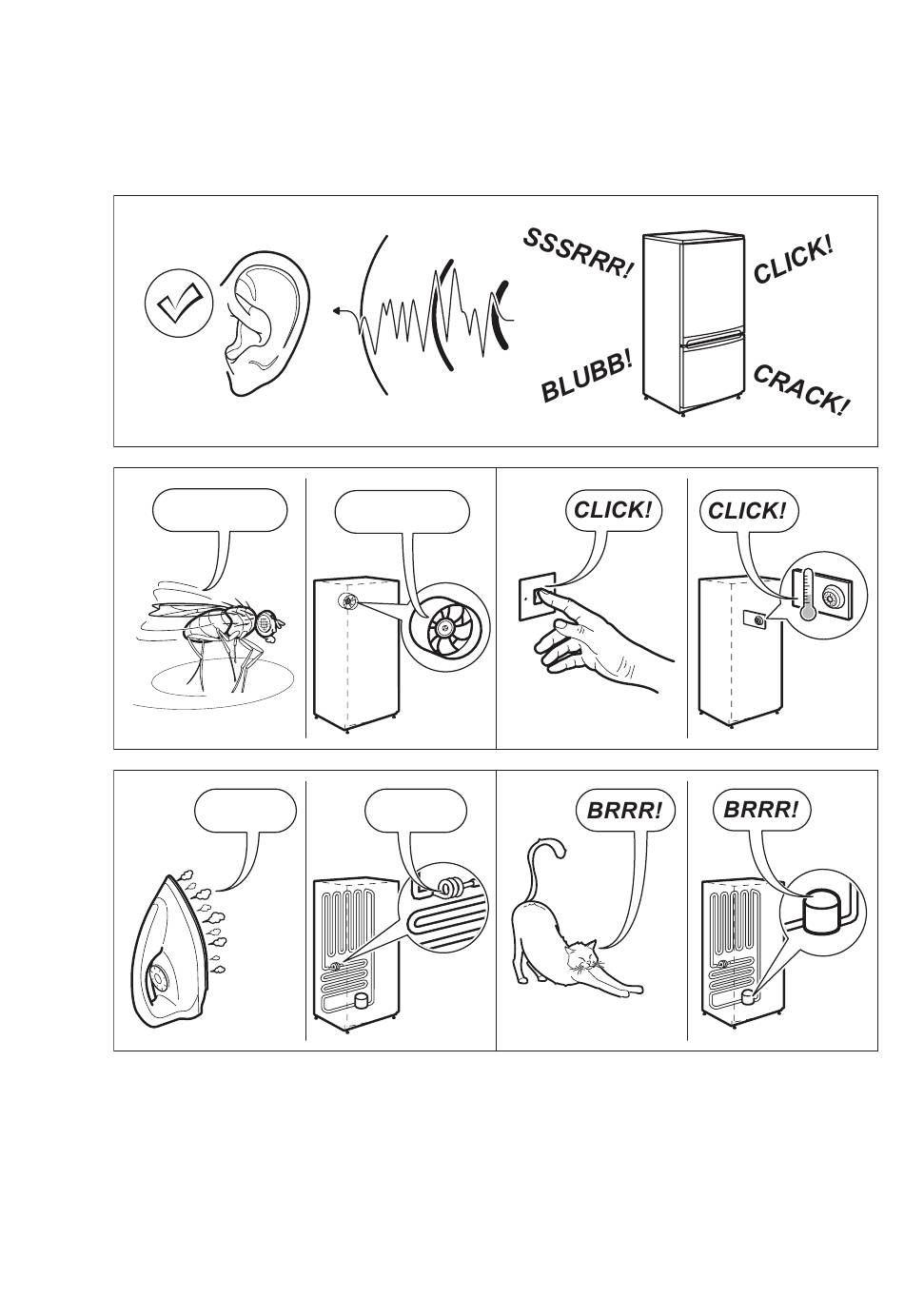 SSSRRR!

CLICK!

BLUBB!

CRACK!

CLICK!

CLICK!

BRRR!

BRRR!