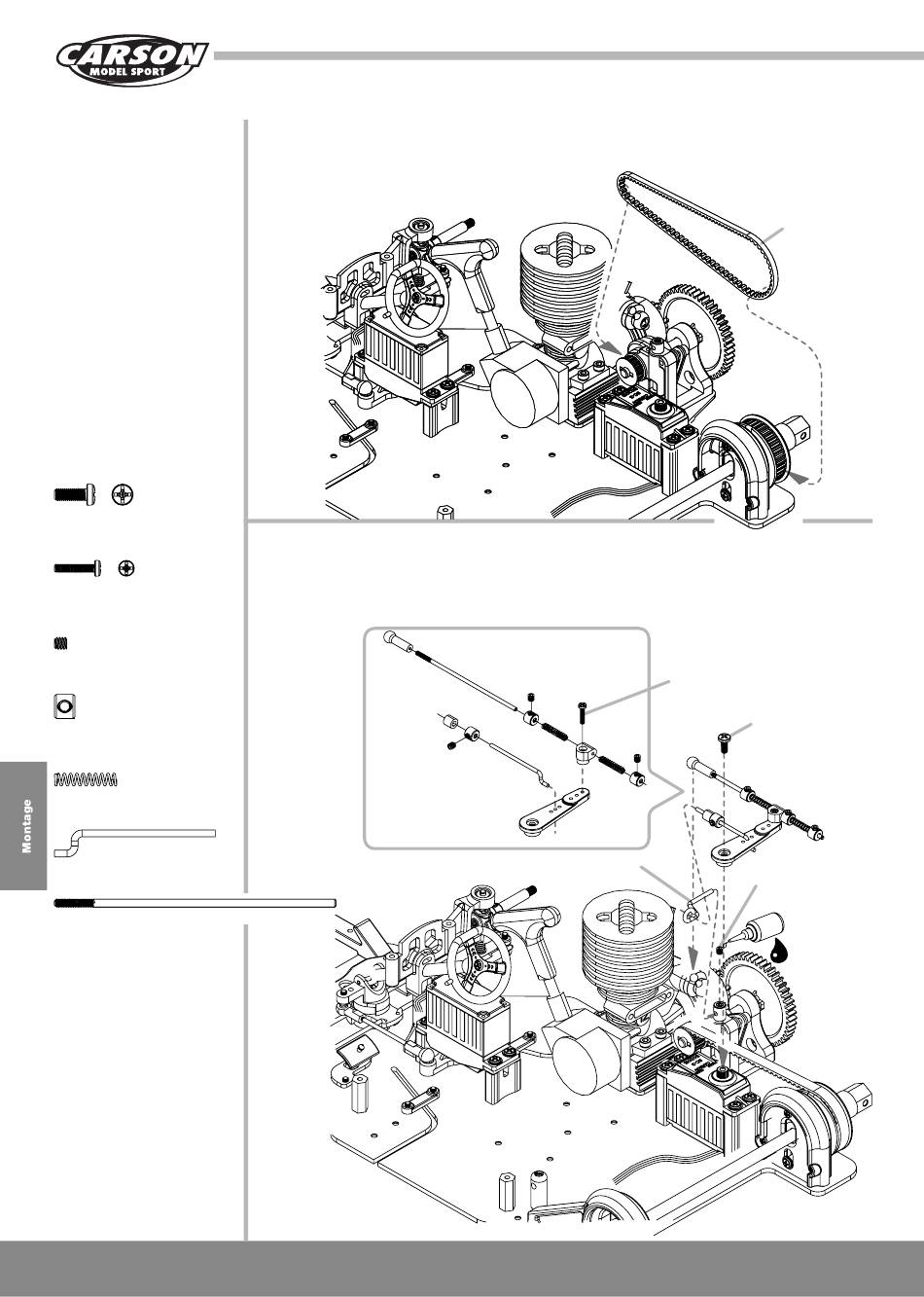 CARSON
MODEL SPORT

Montage