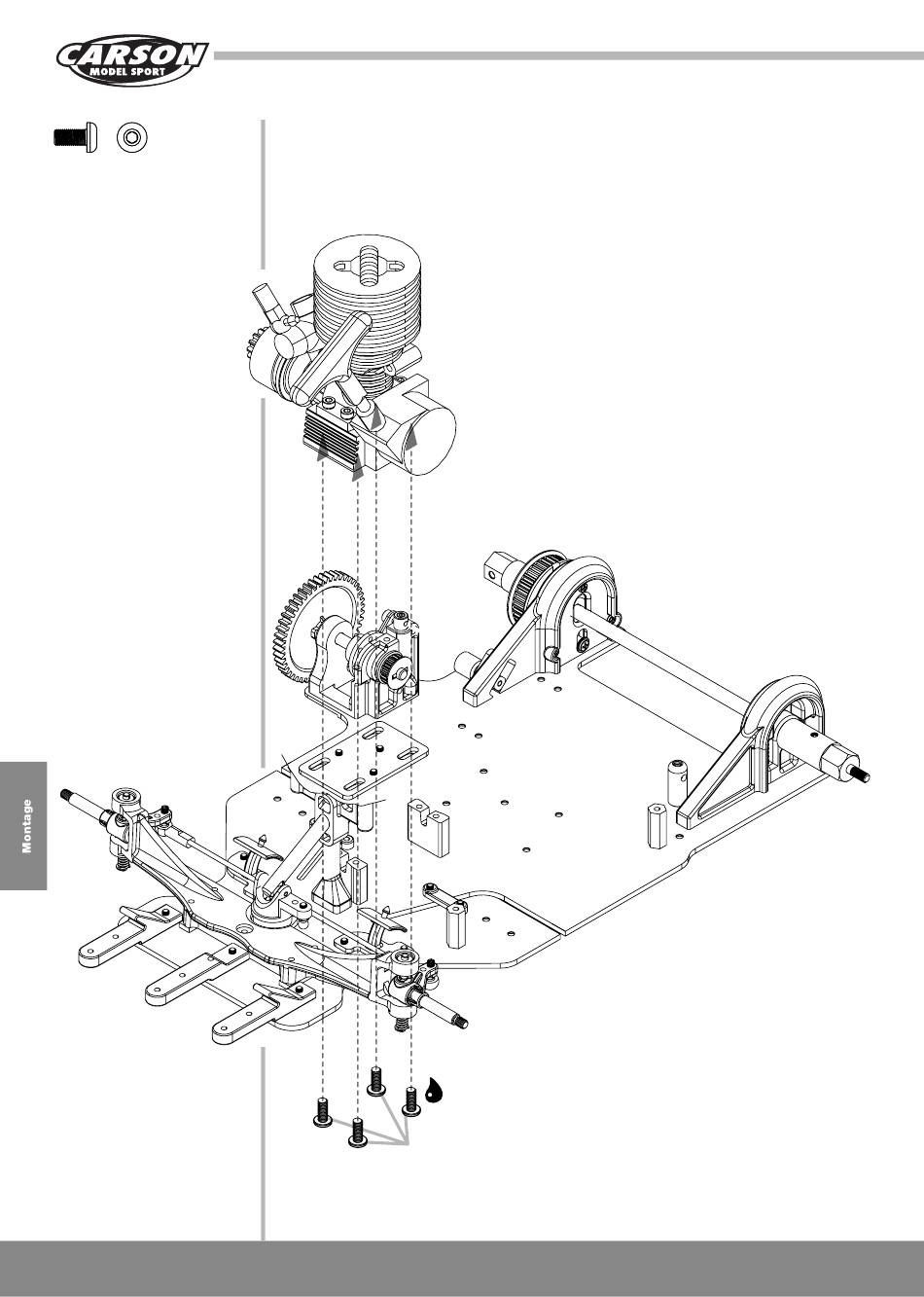 CARSON
MODEL SPORT

Montage