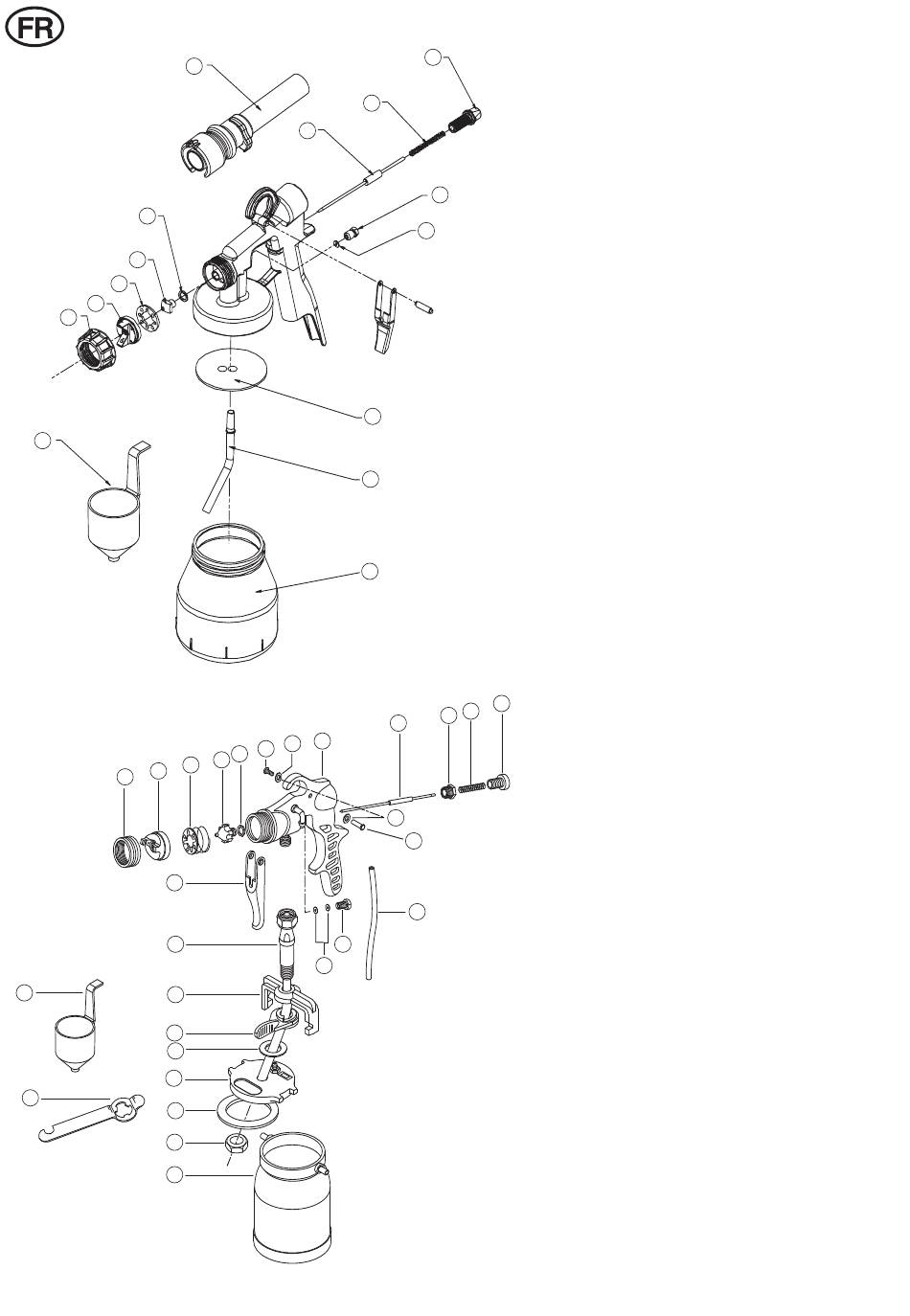 FR