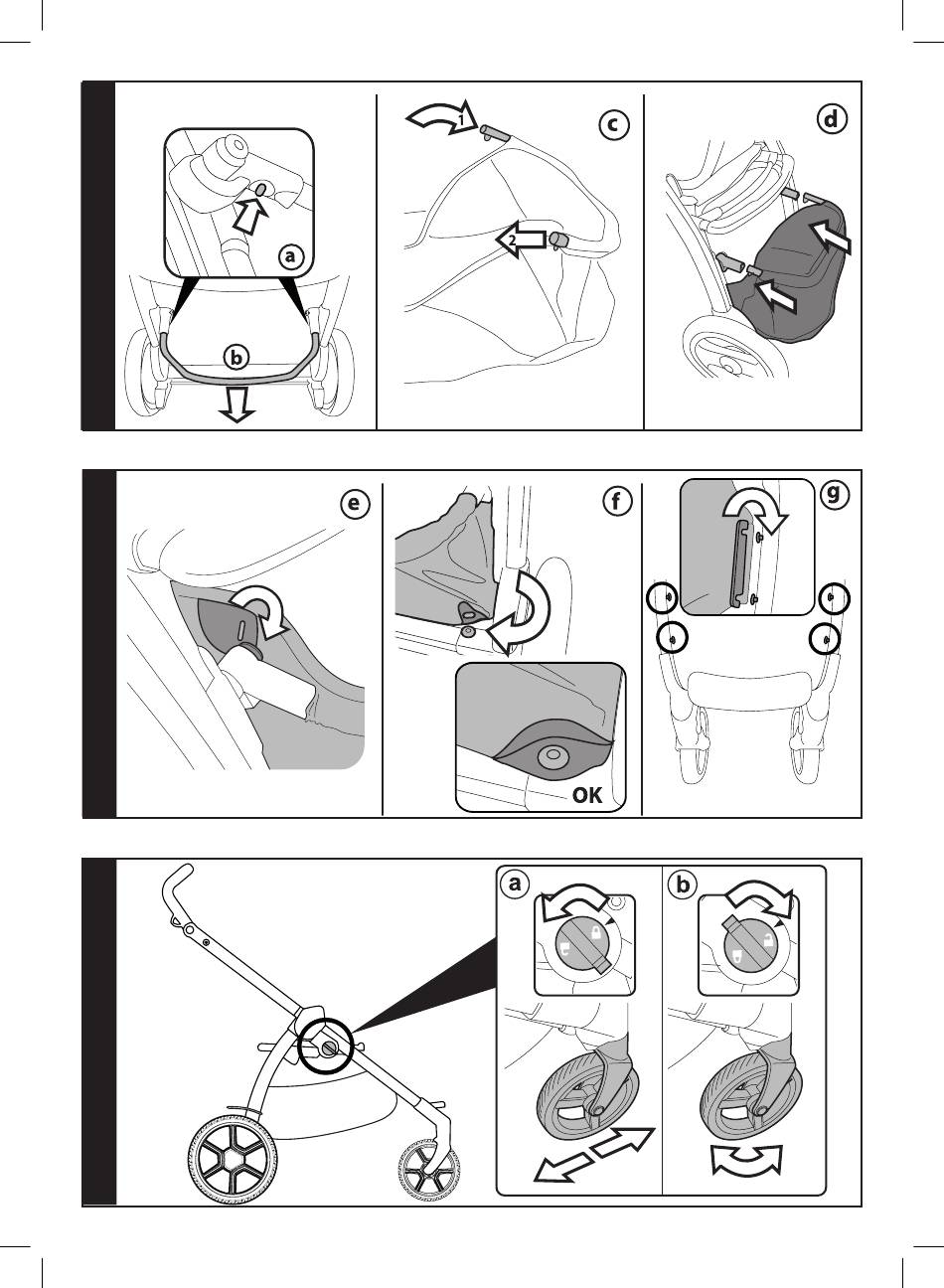 a
b
1
2
c
d
e
f
OK
g
a
b