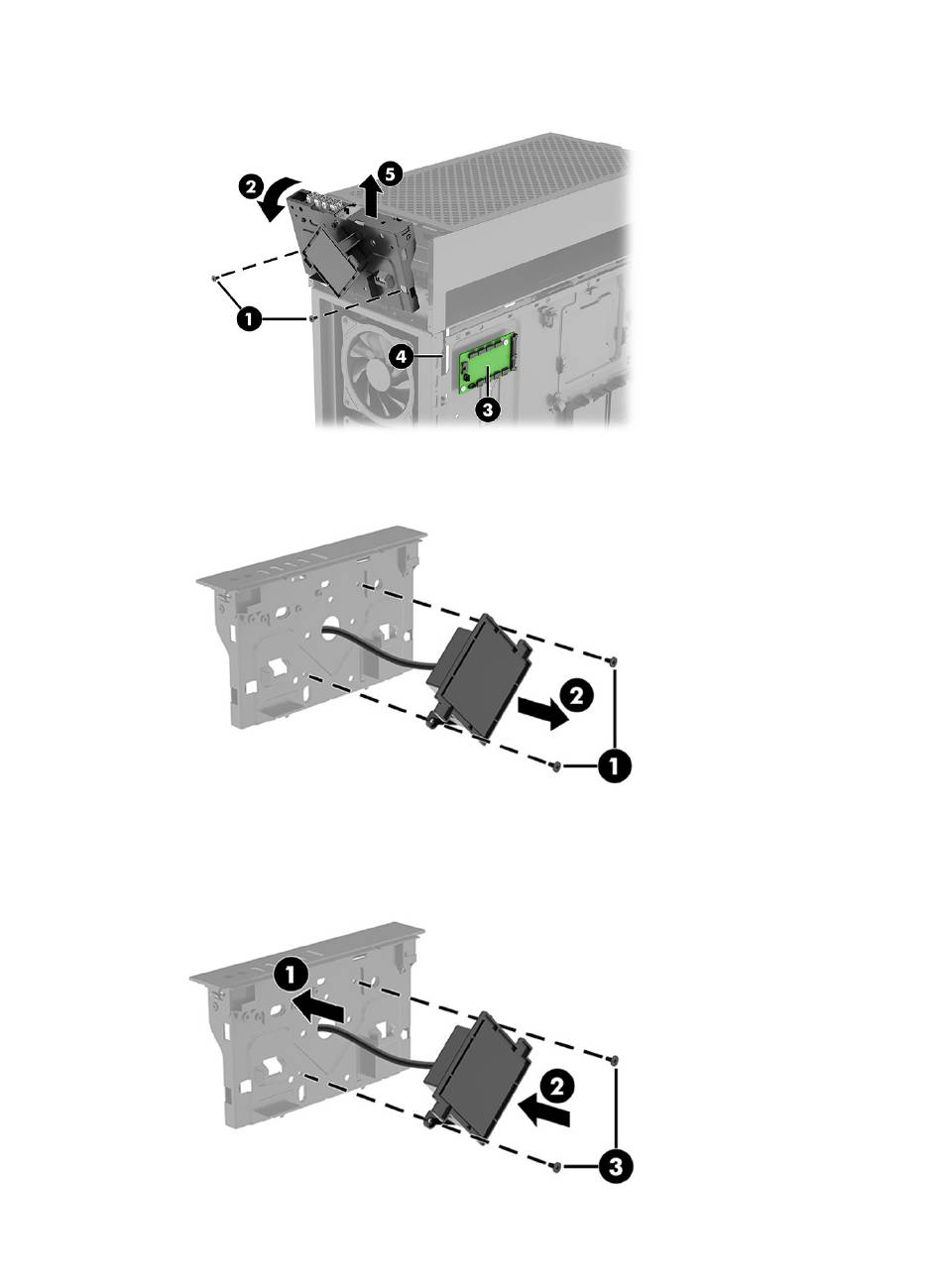 2
5
1
4
3

2
1

1
2
3