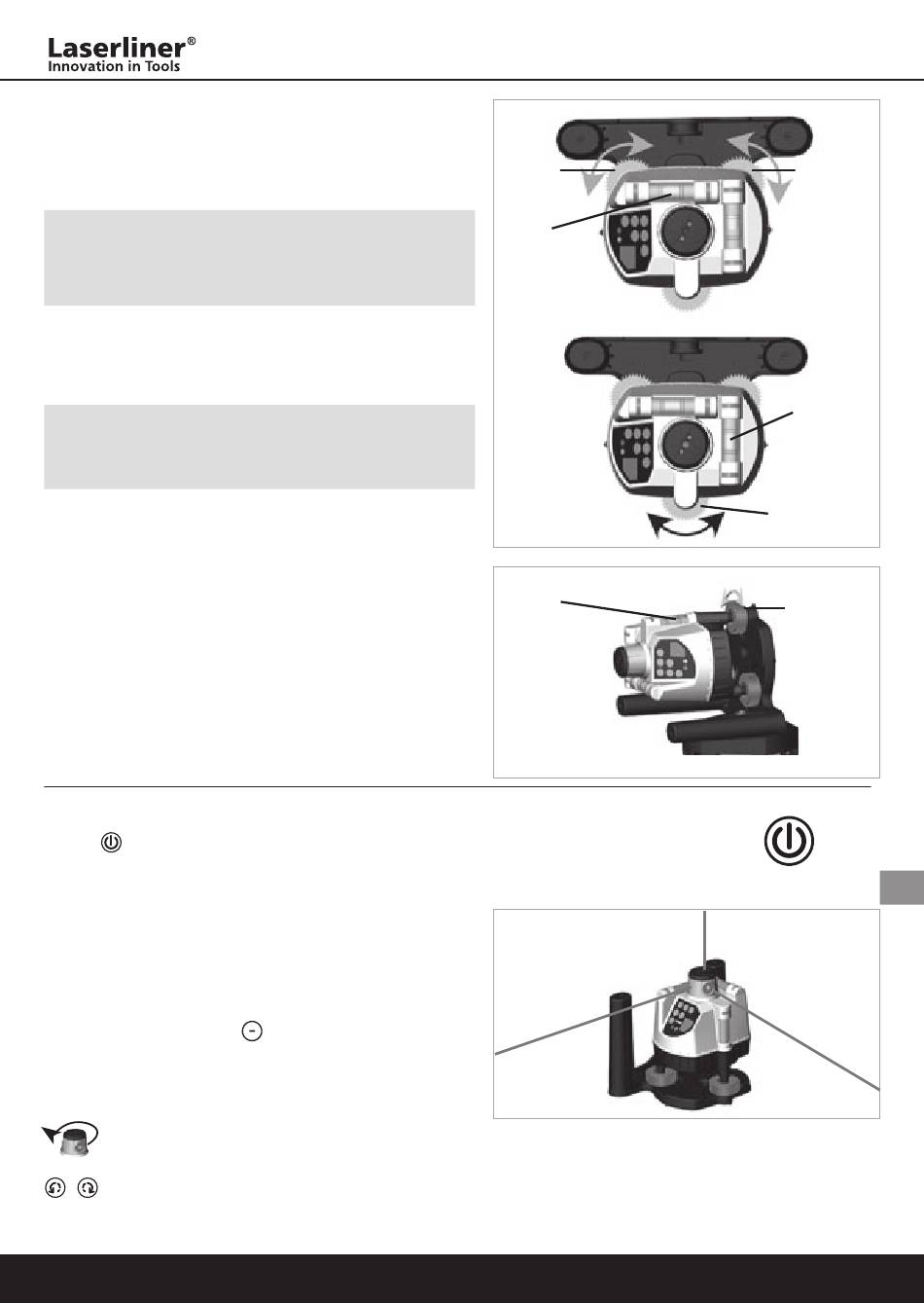 Laserliner®
Innovation in Tools