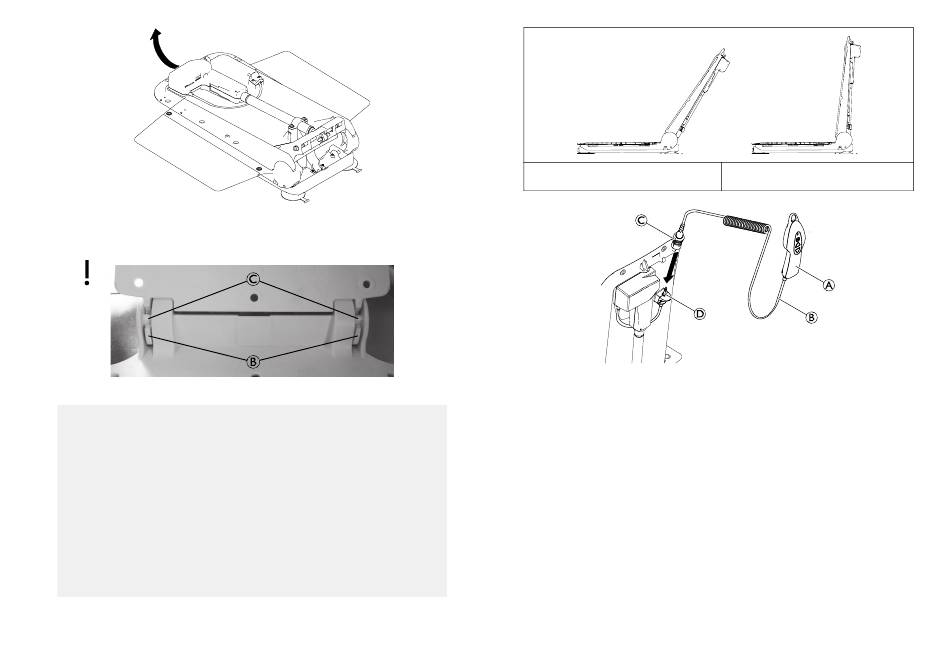 !

C

B

C

D

A

B