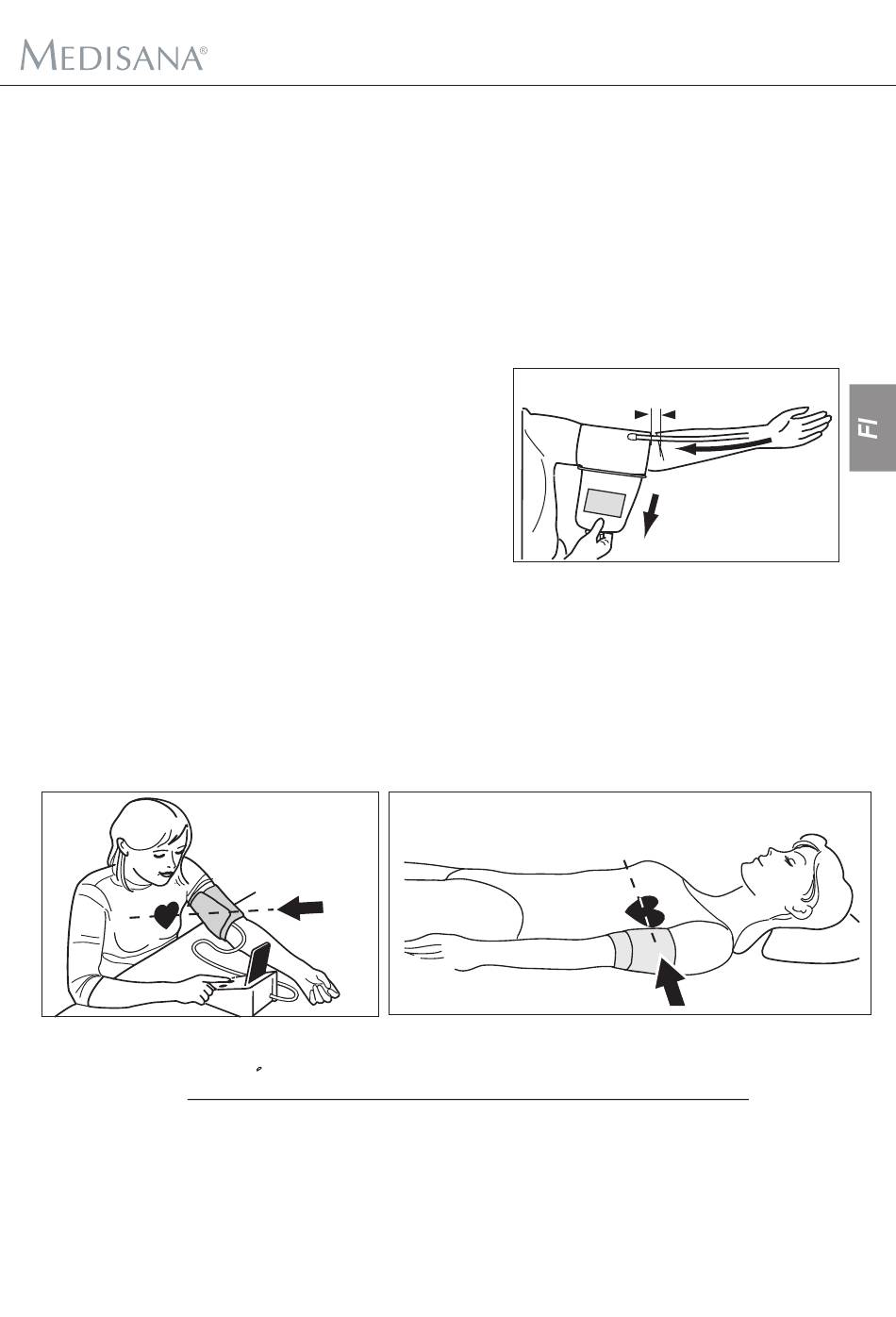 MEDISANA®

FI