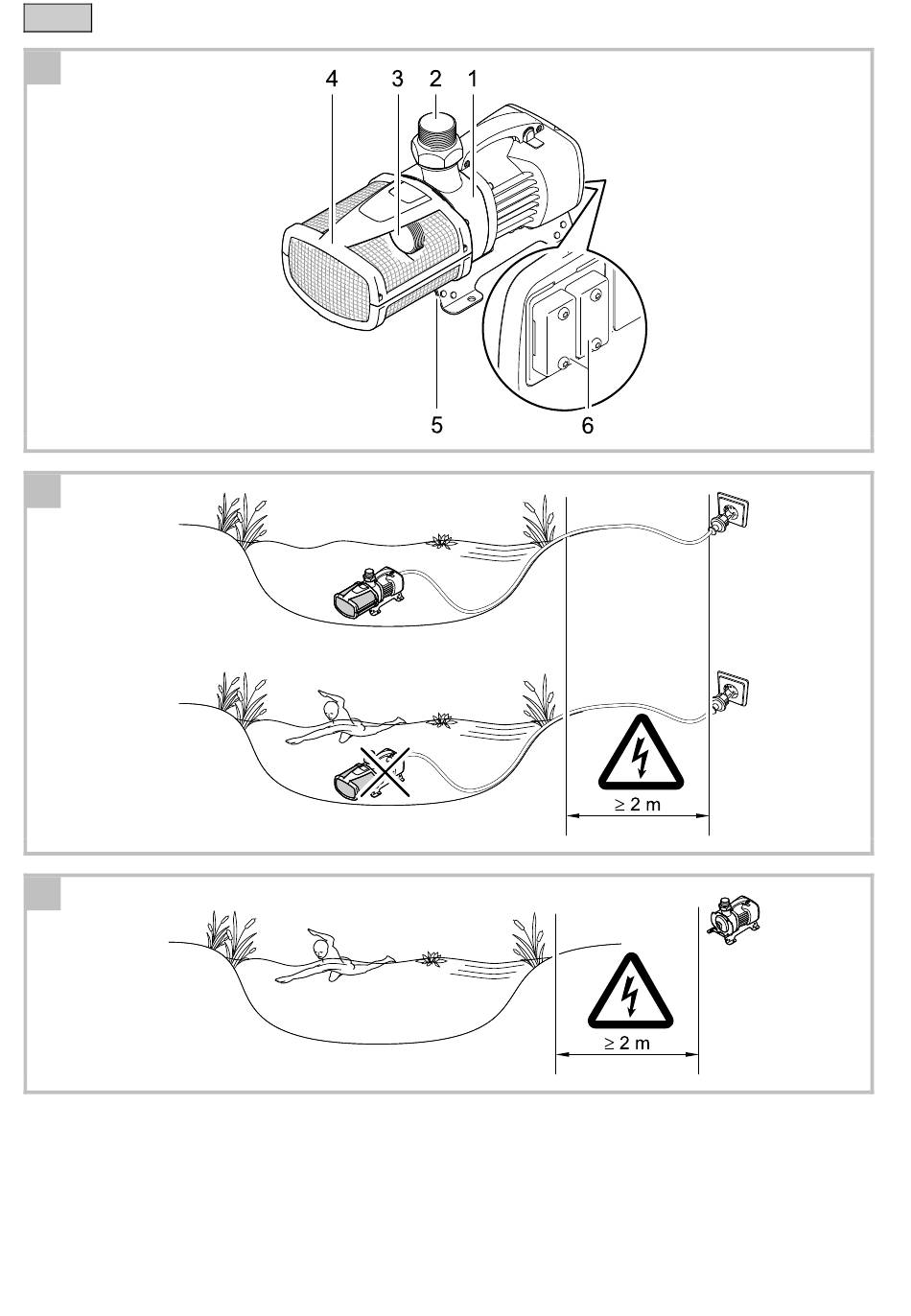 4 3 2 1

5 6

≥ 2 m

≥ 2 m