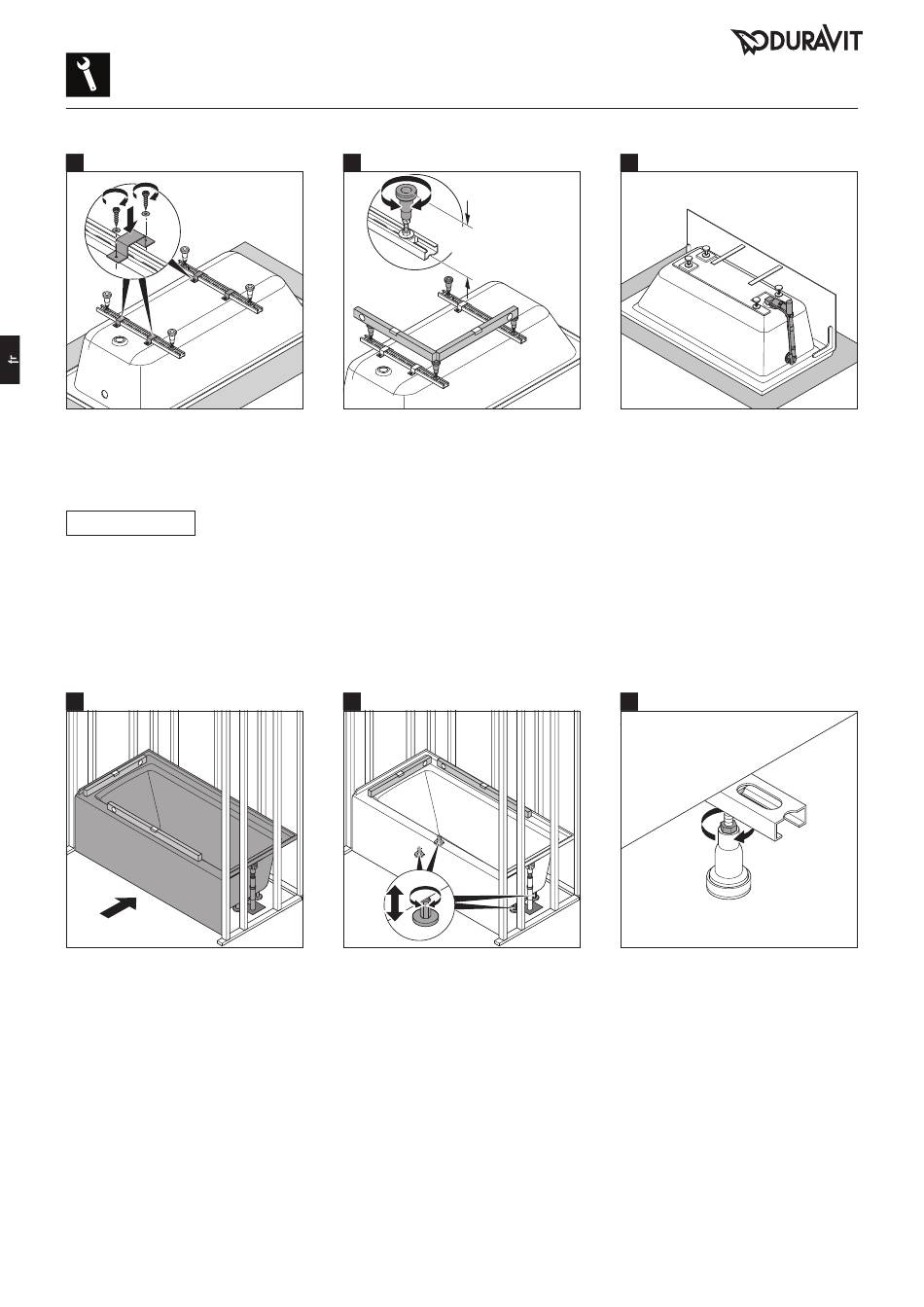 DURAVIT

fr