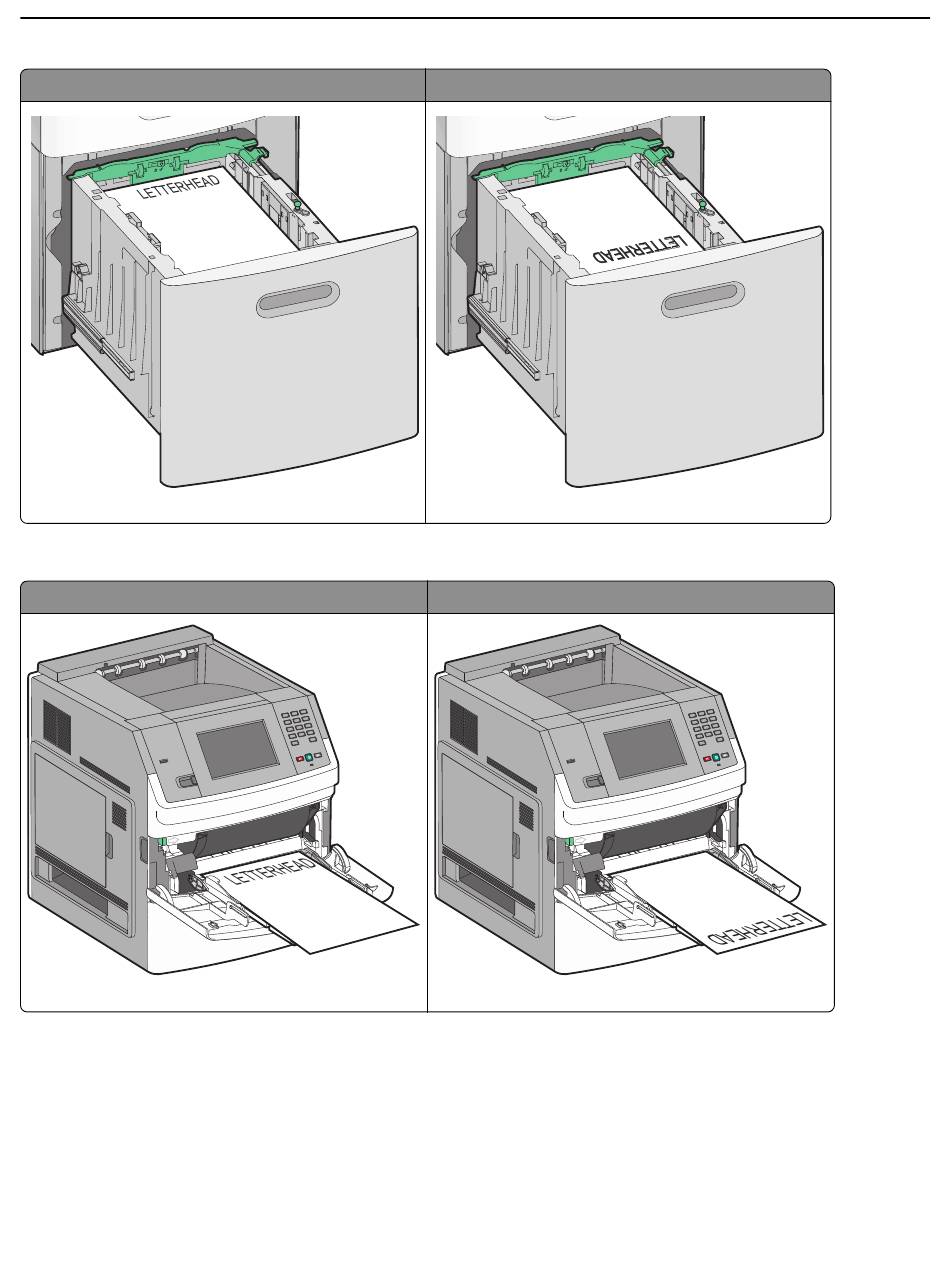 LETTERHEAD

LETTERHEAD

LETTERHEAD

LETTERHEAD