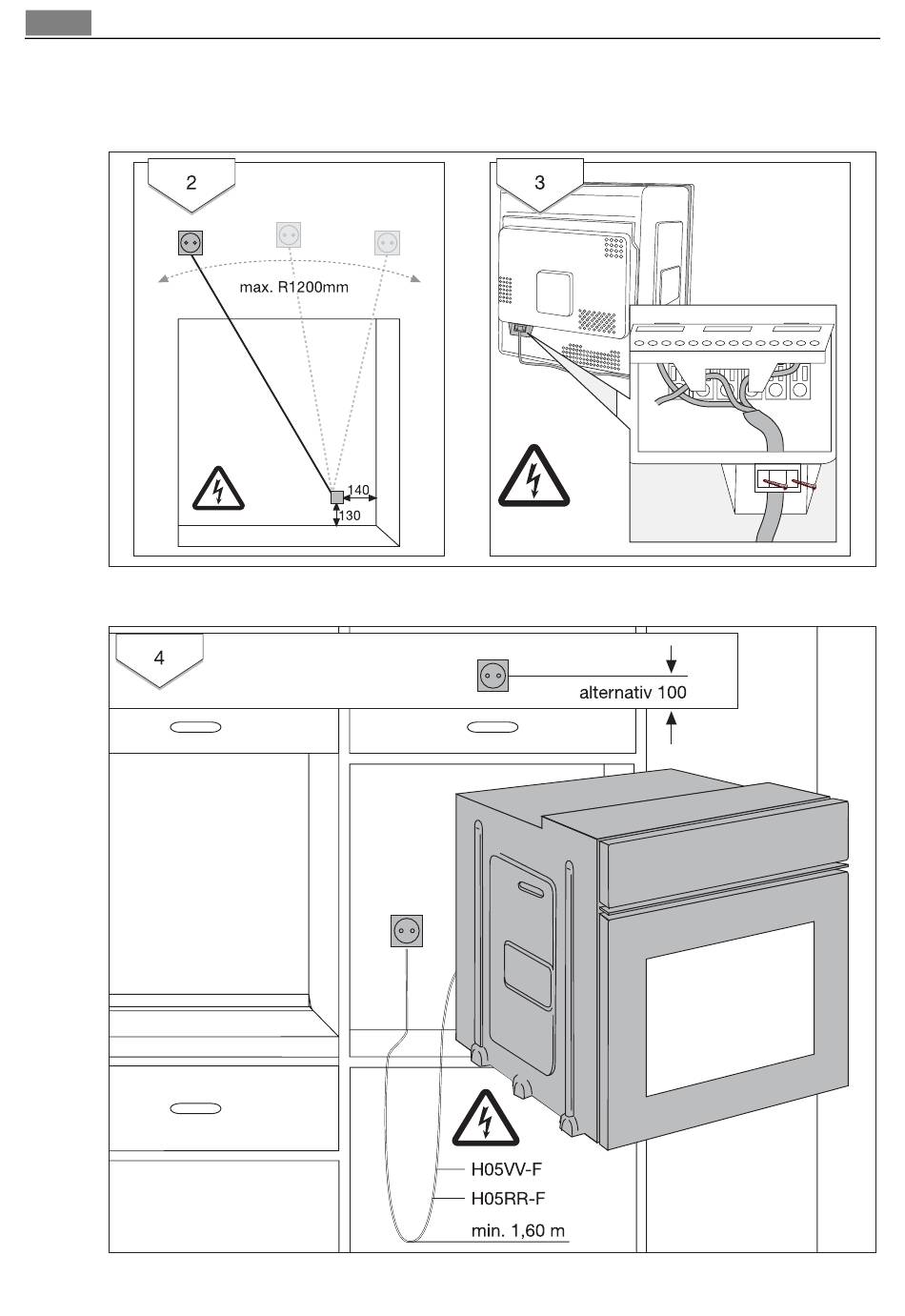 2

max. R1200mm

140

130

3

4

alternativ 100

H05VV-F

H05RR-F

min. 1,60 m