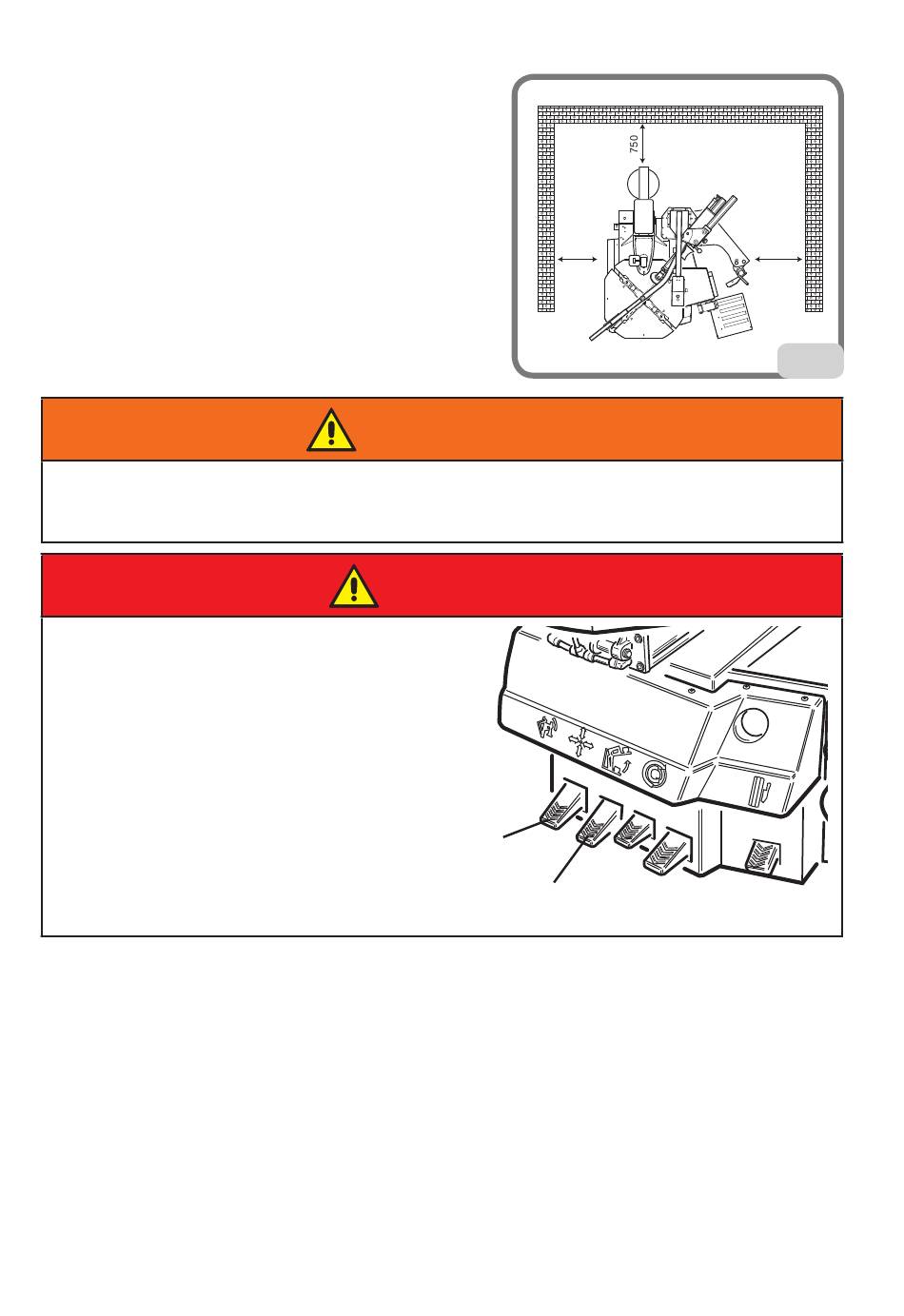 750