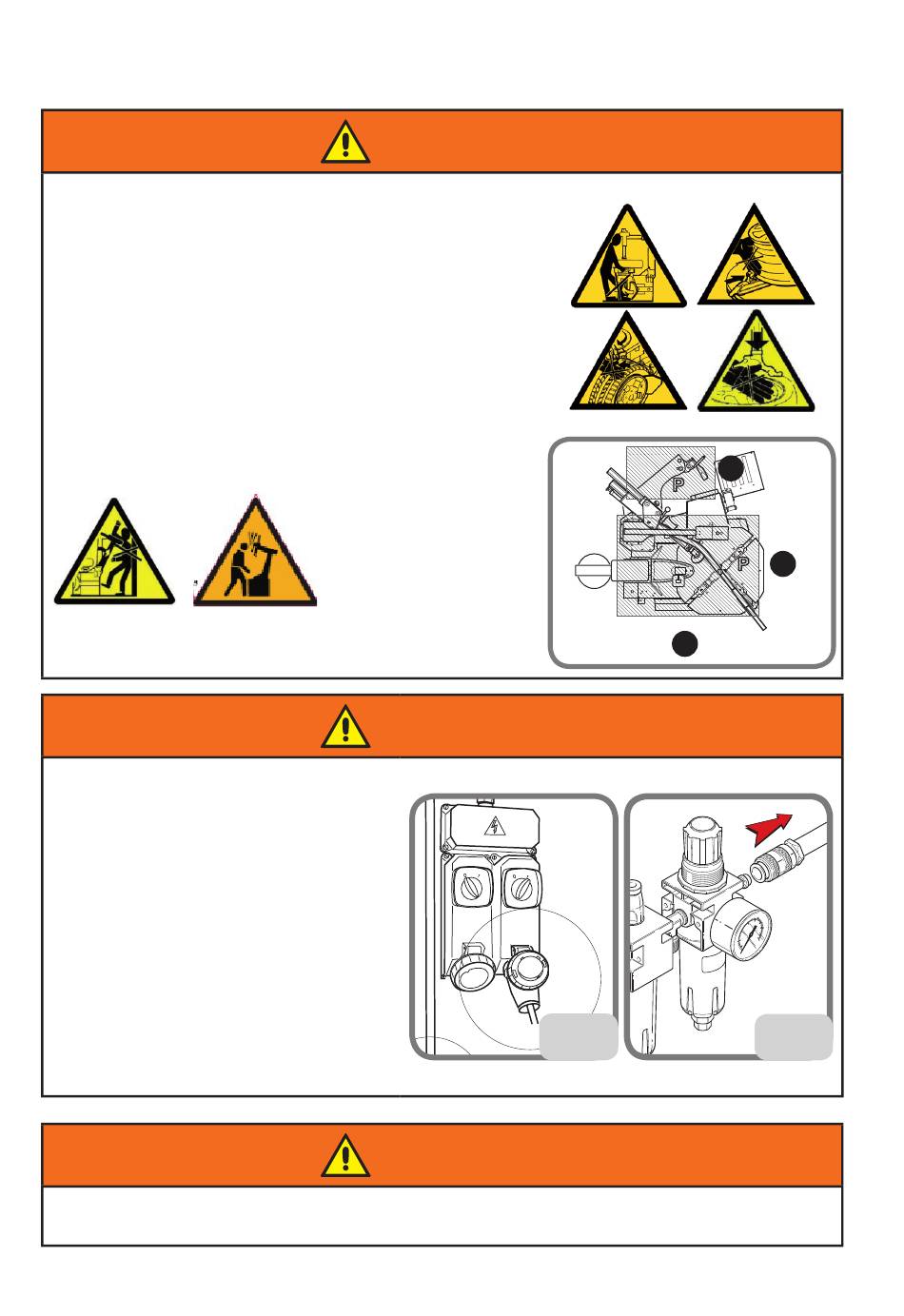 P

P