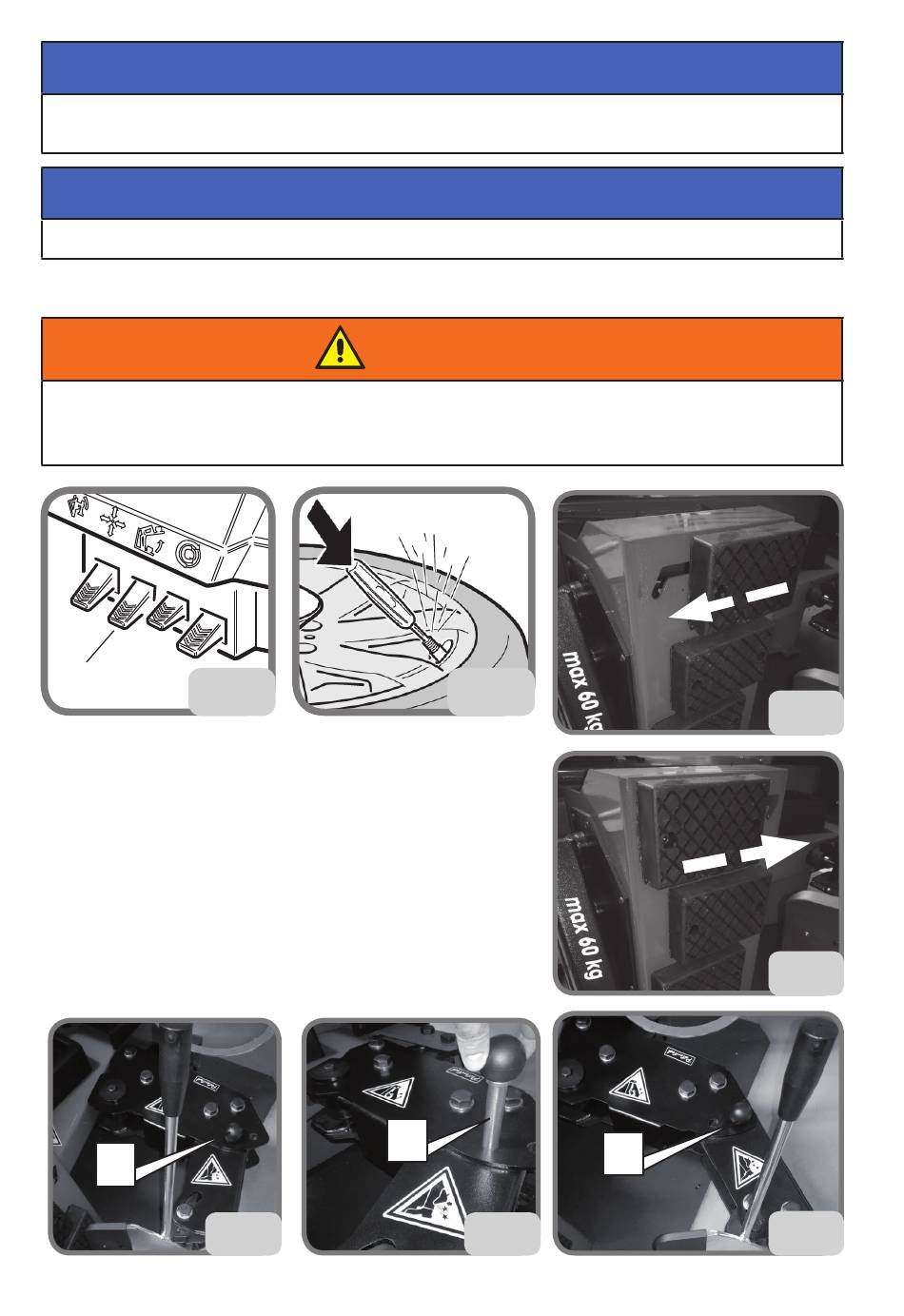 max 60 kg

max 60 kg