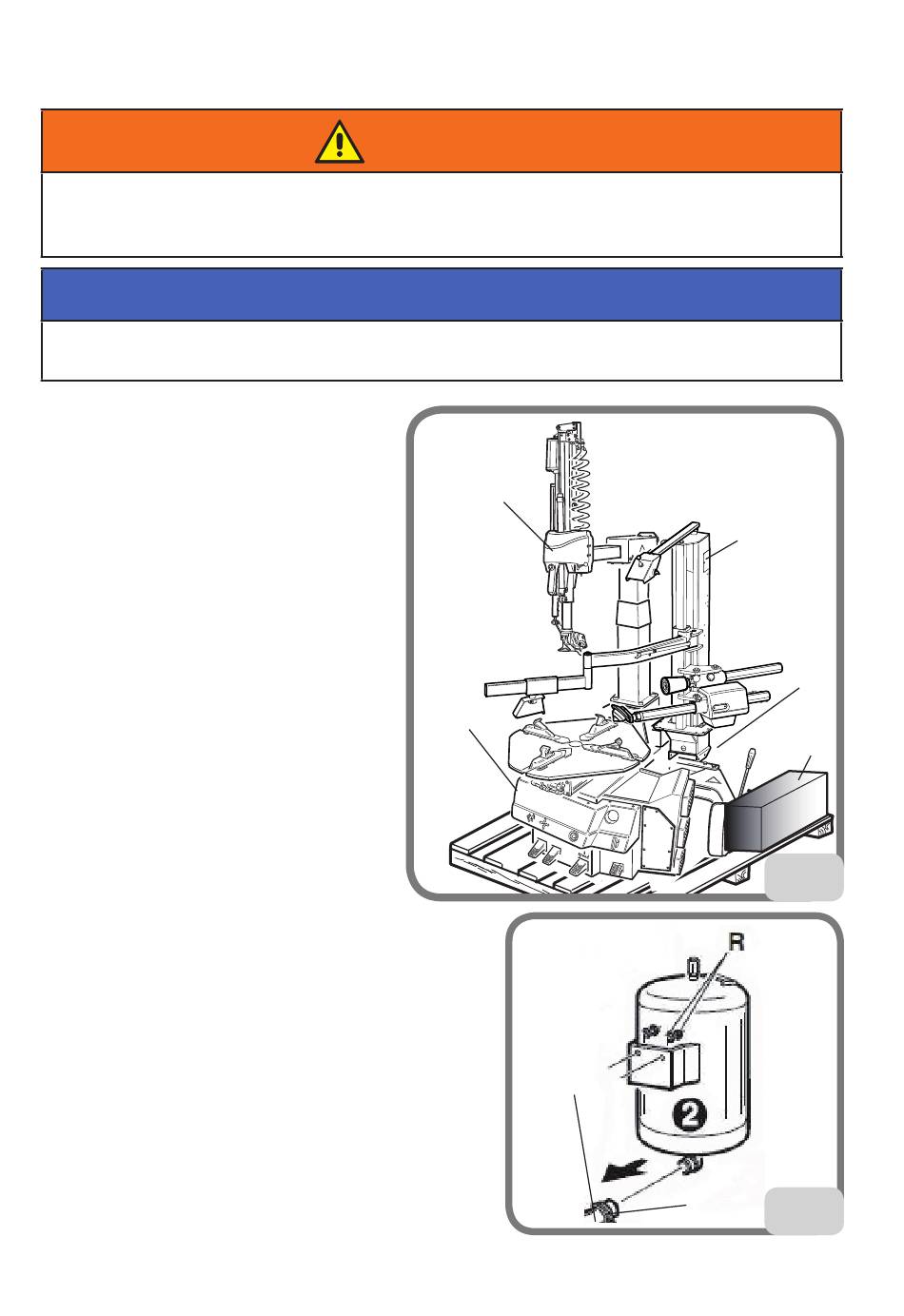 R

2