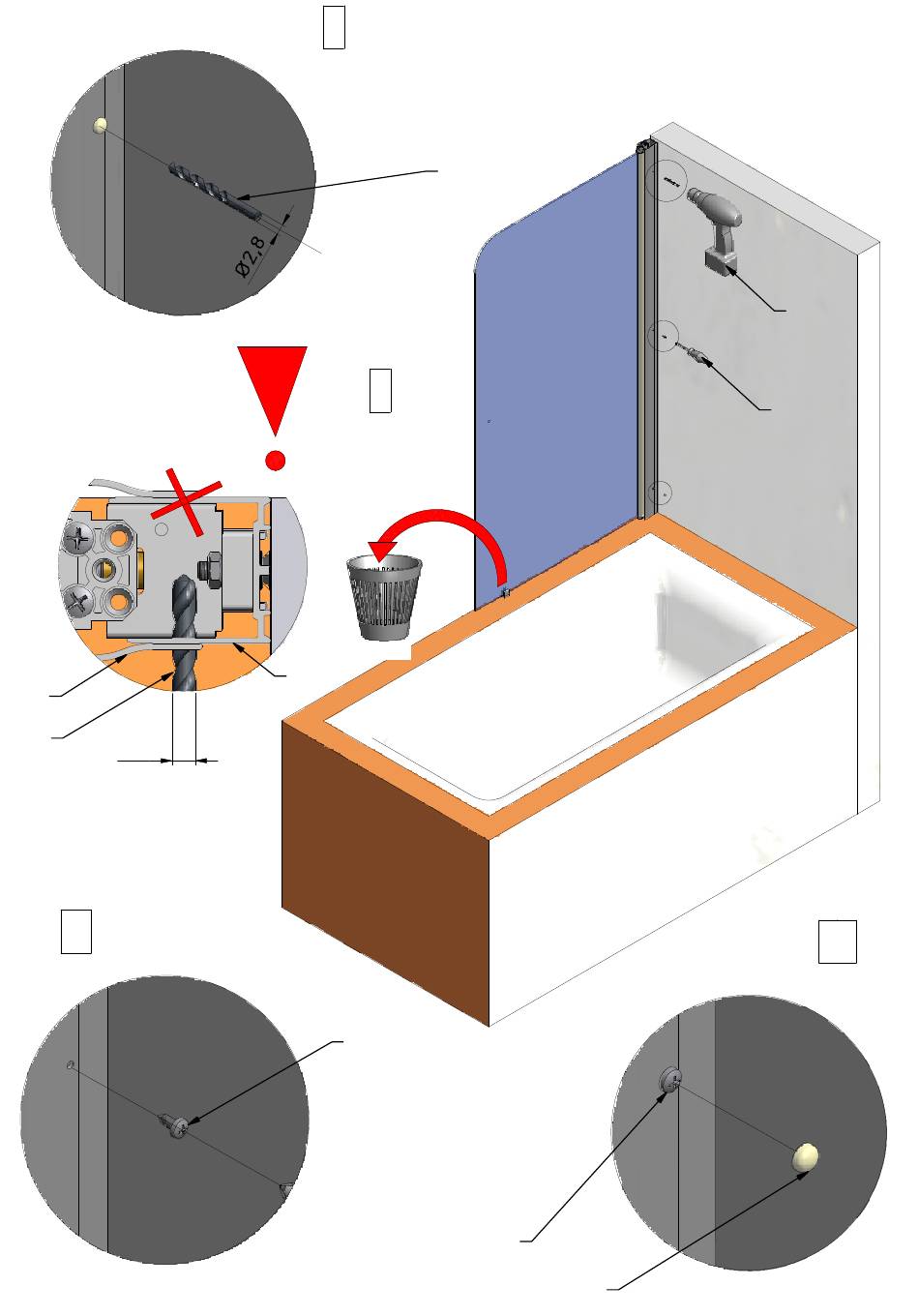 Ø2,8