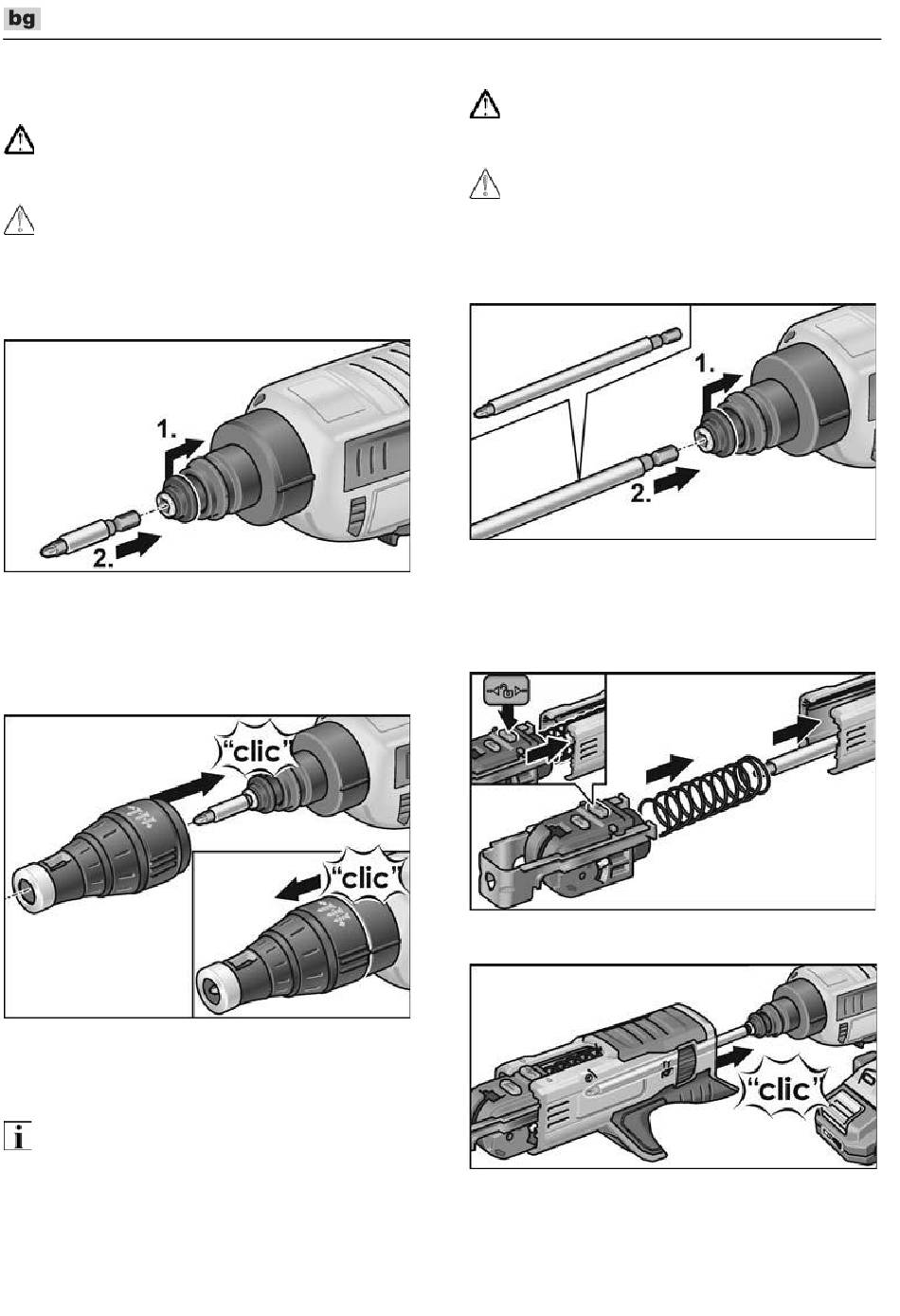 bg

1.

2.

"clic"

"clic"

1.

2.

"clic"