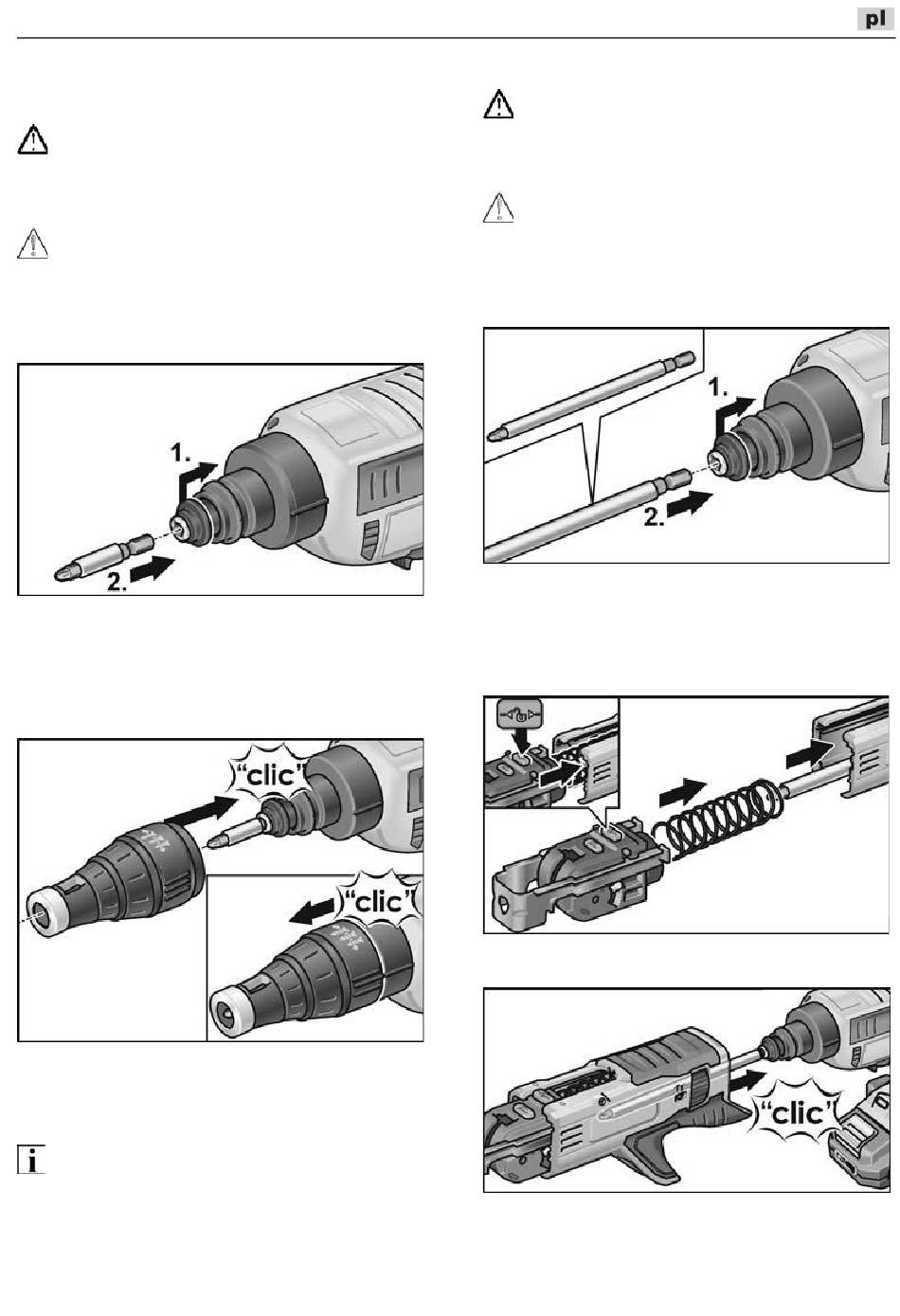 pl

1.

2.

"clic"

"clic"

1.

2.

"clic"