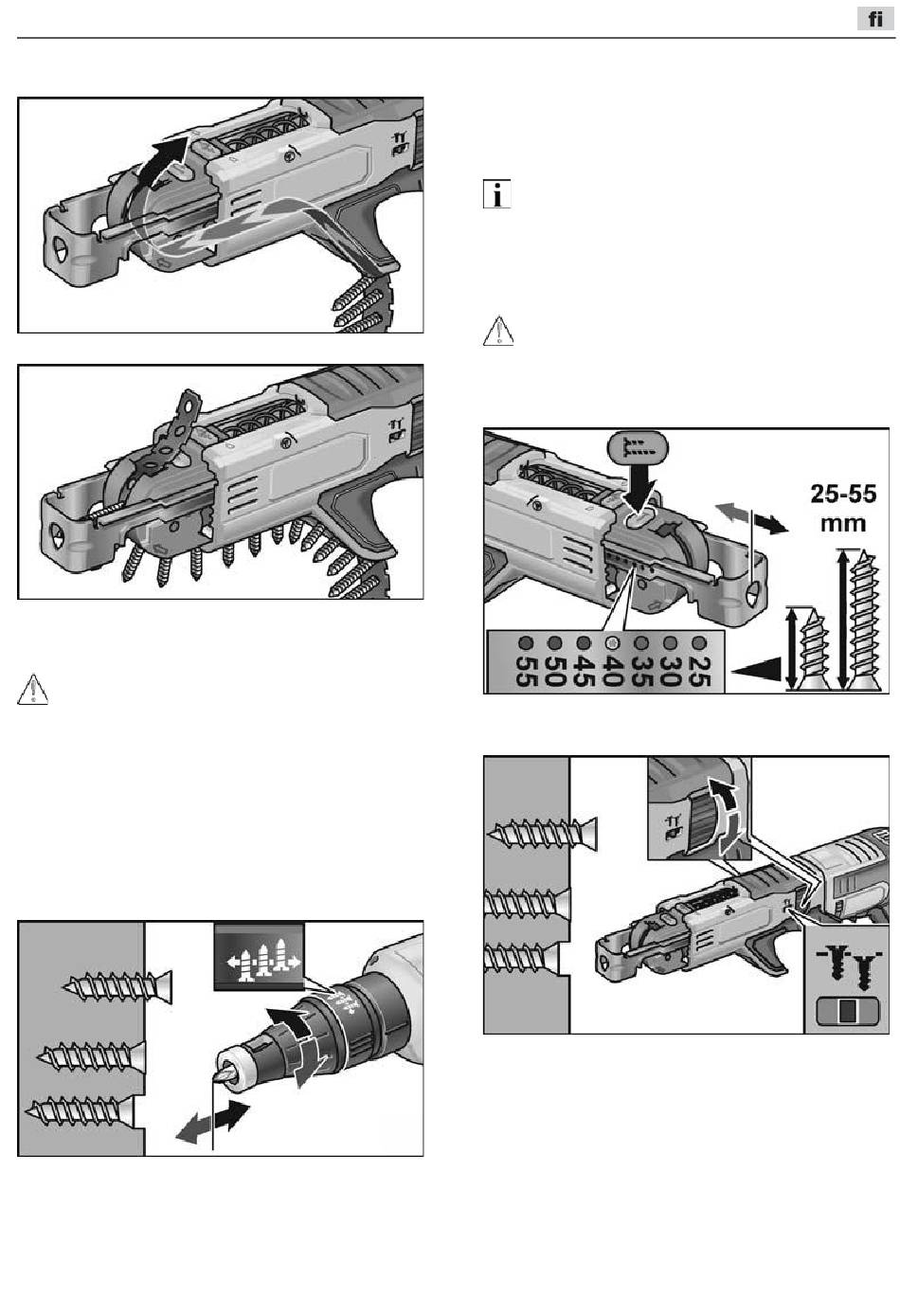 fi

25-55 mm

55 50 45 40 35 30 25