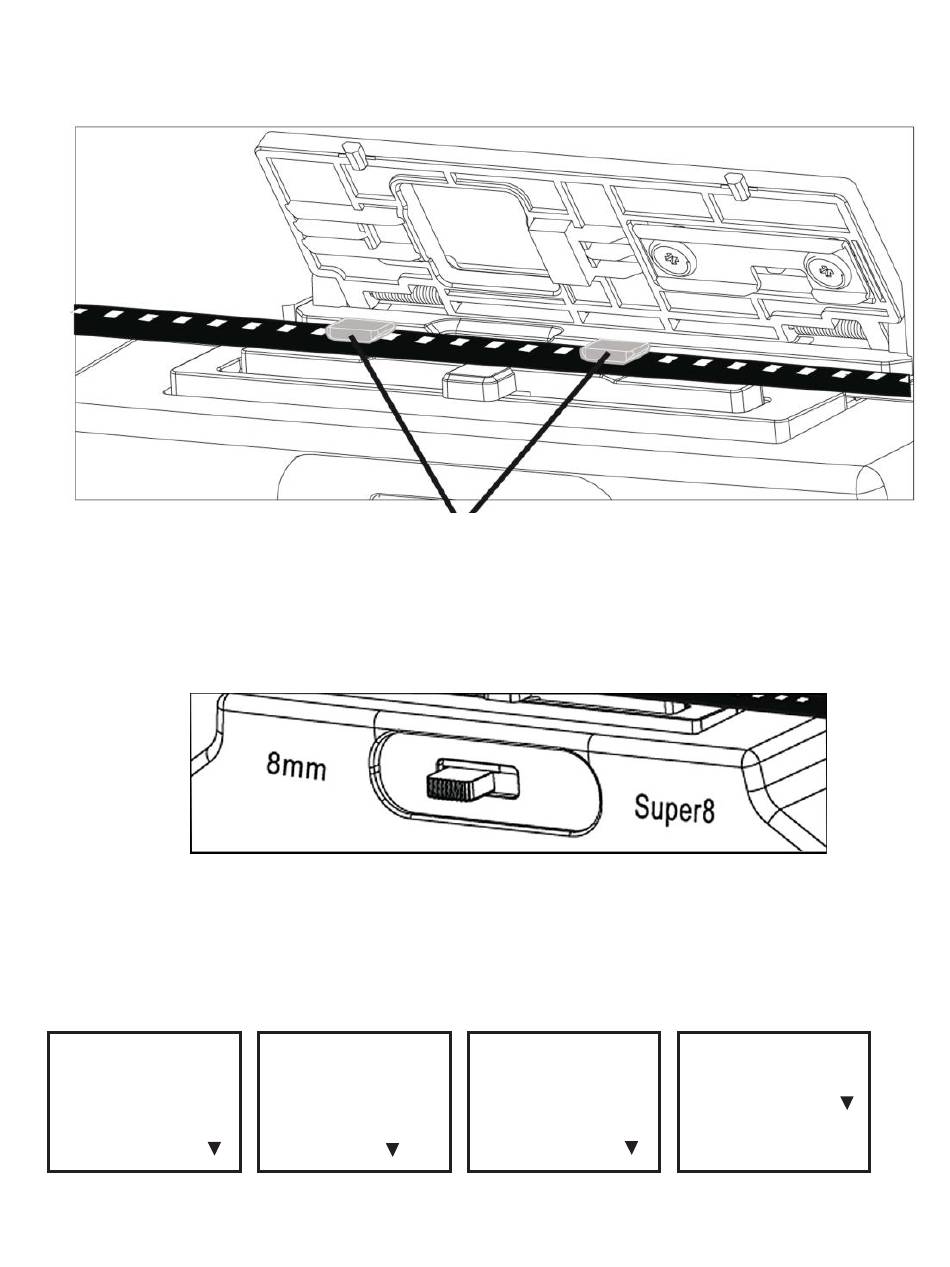 8mm

Super8