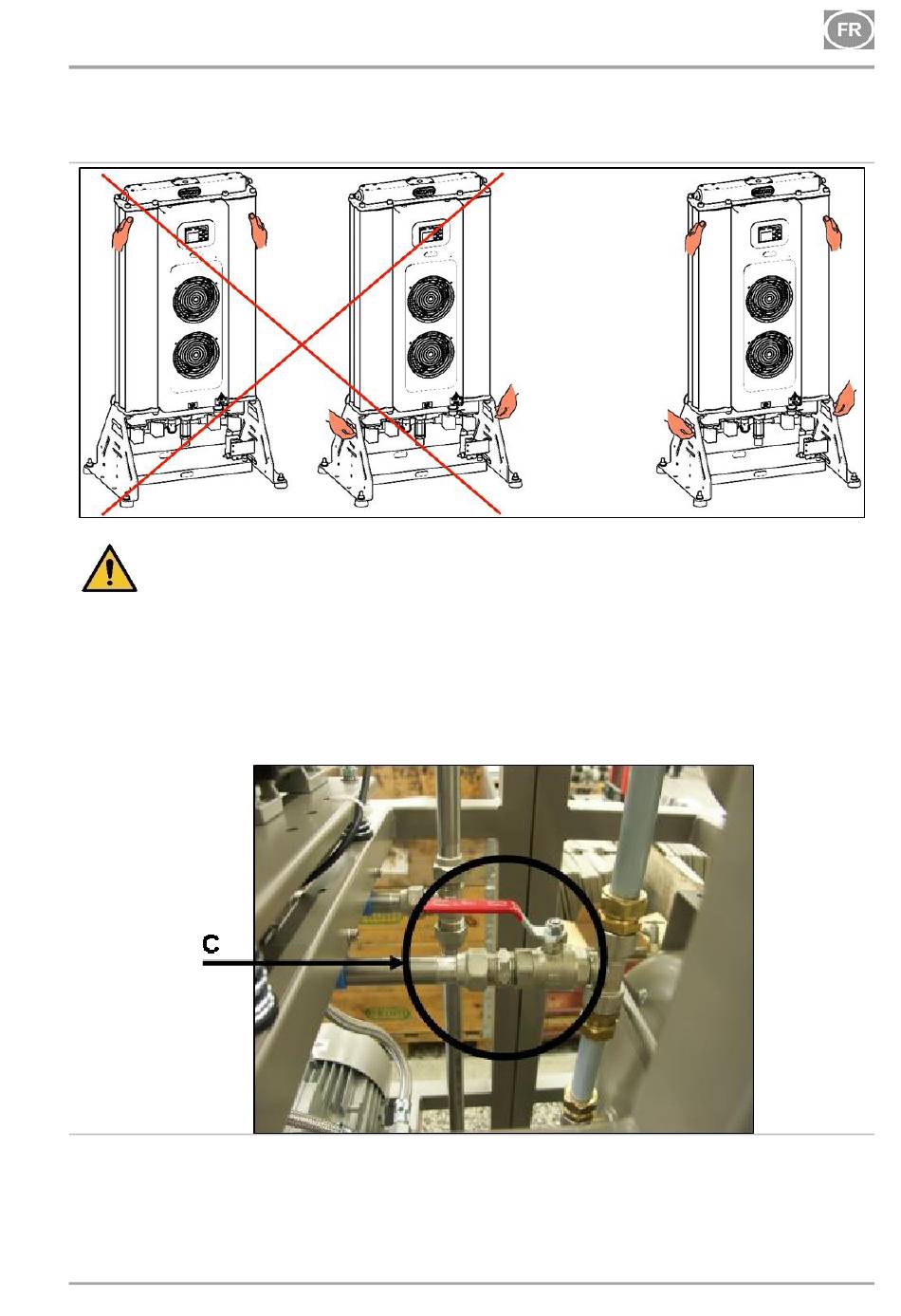 FR

C