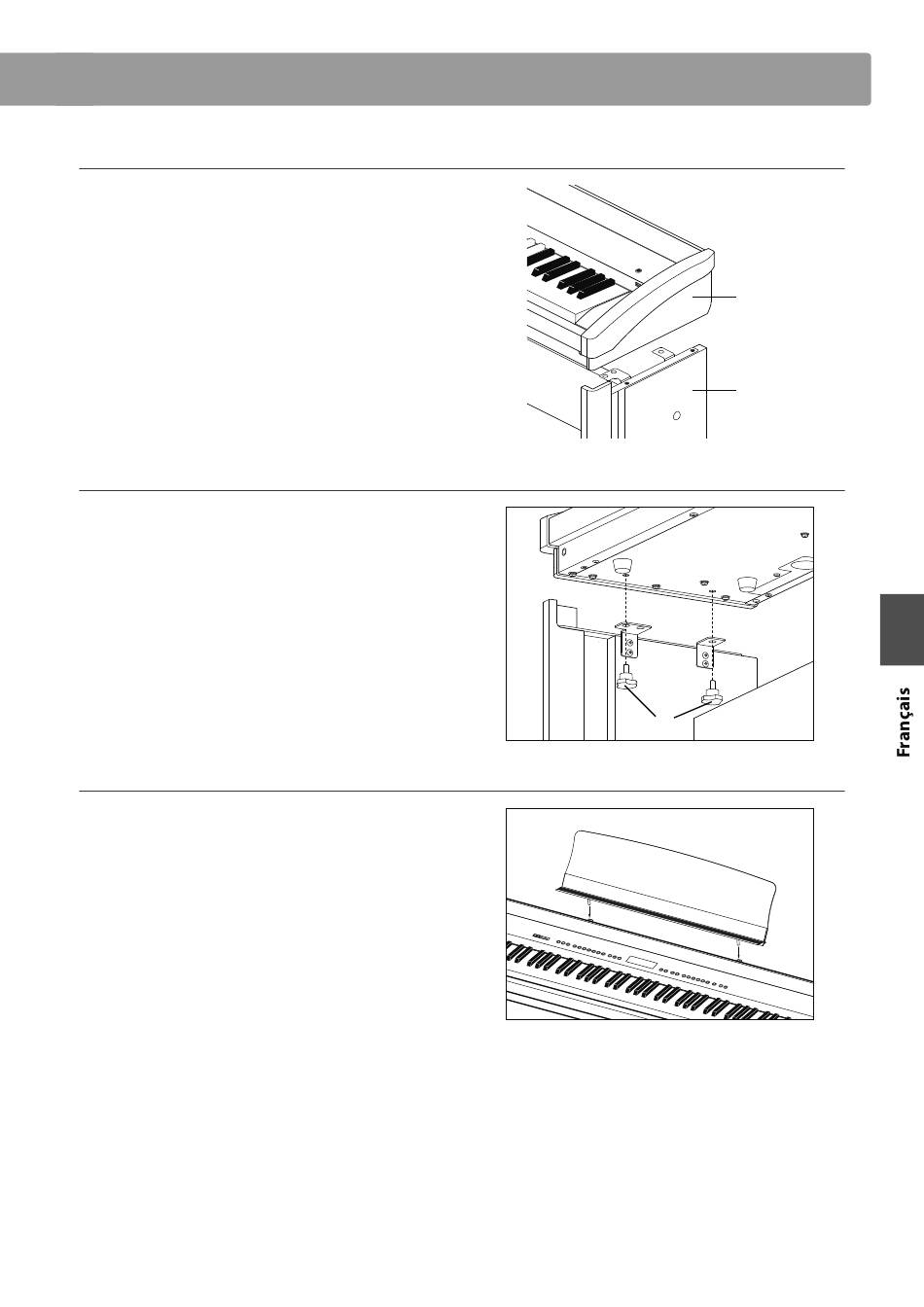 Français