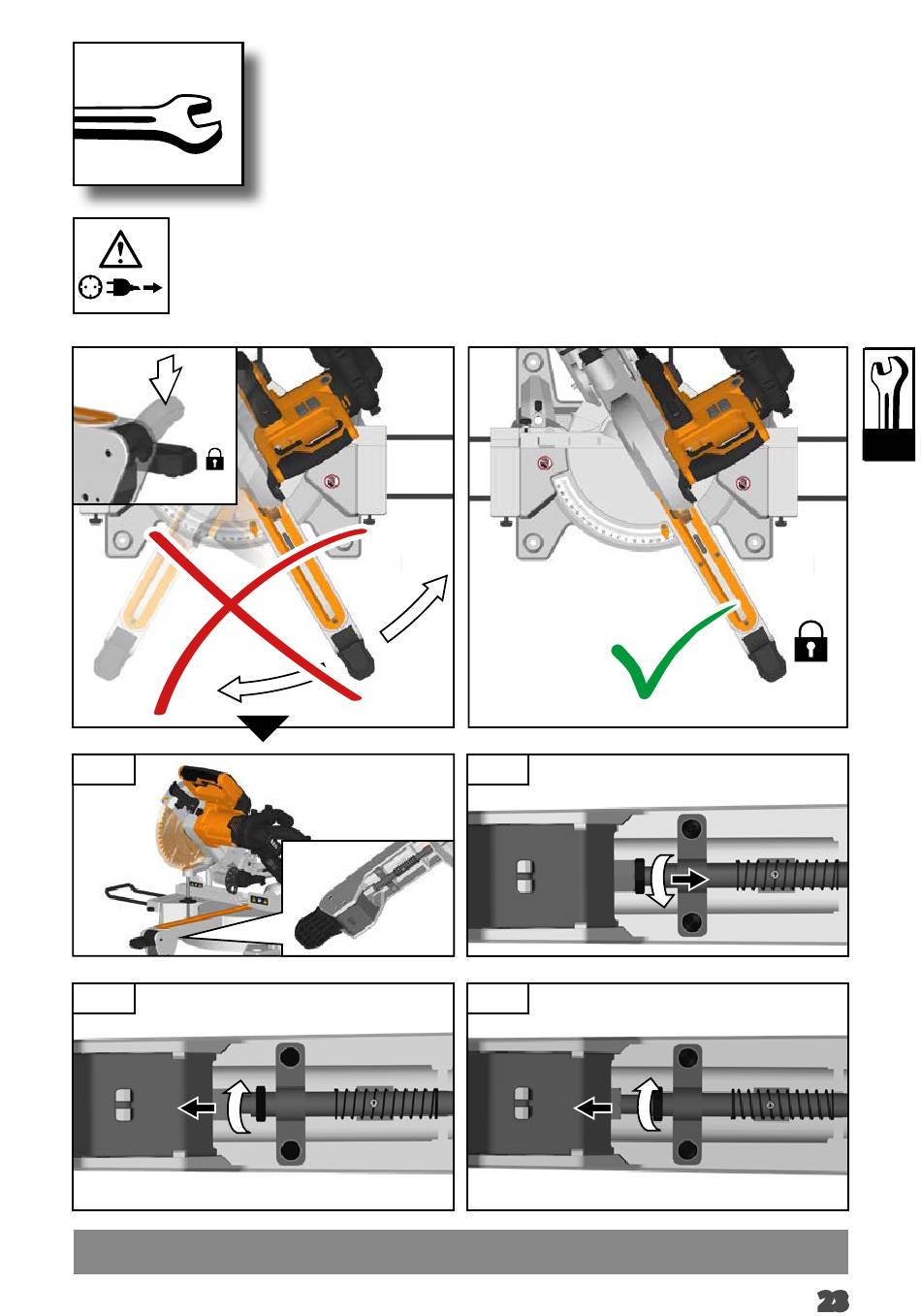 23