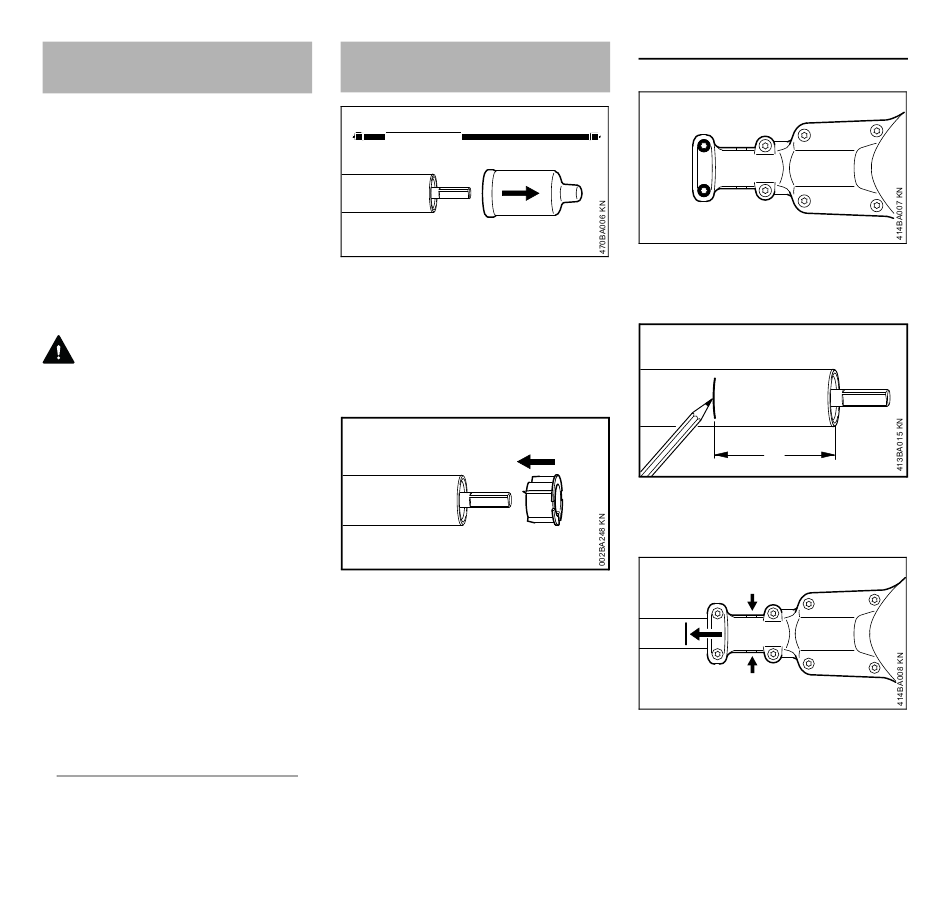 470BA006 KN

002BA248 KN

414BA007 KN

413BA015 KN

414BA008 KN