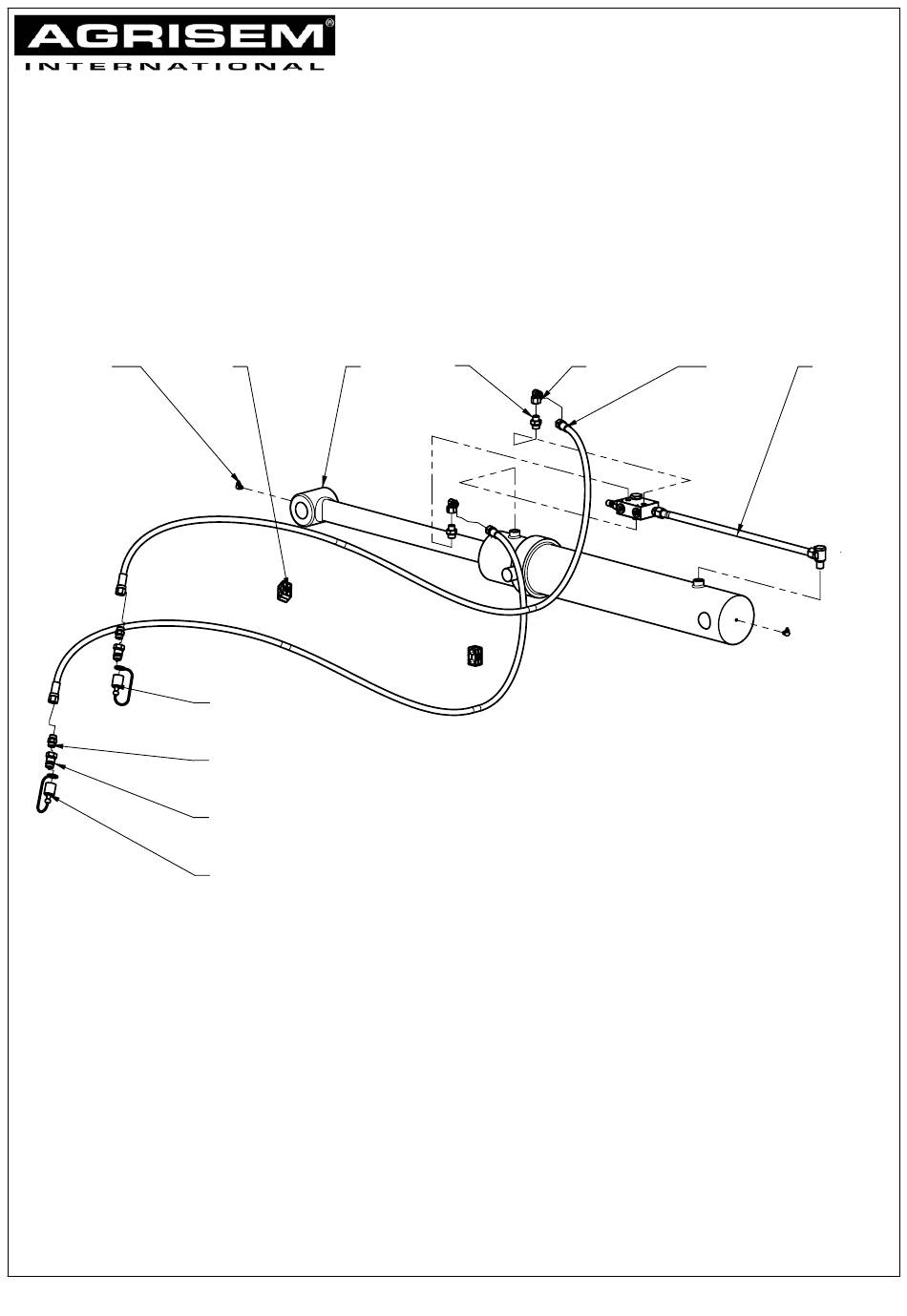 AGRISEM®
INTERNATIONAL