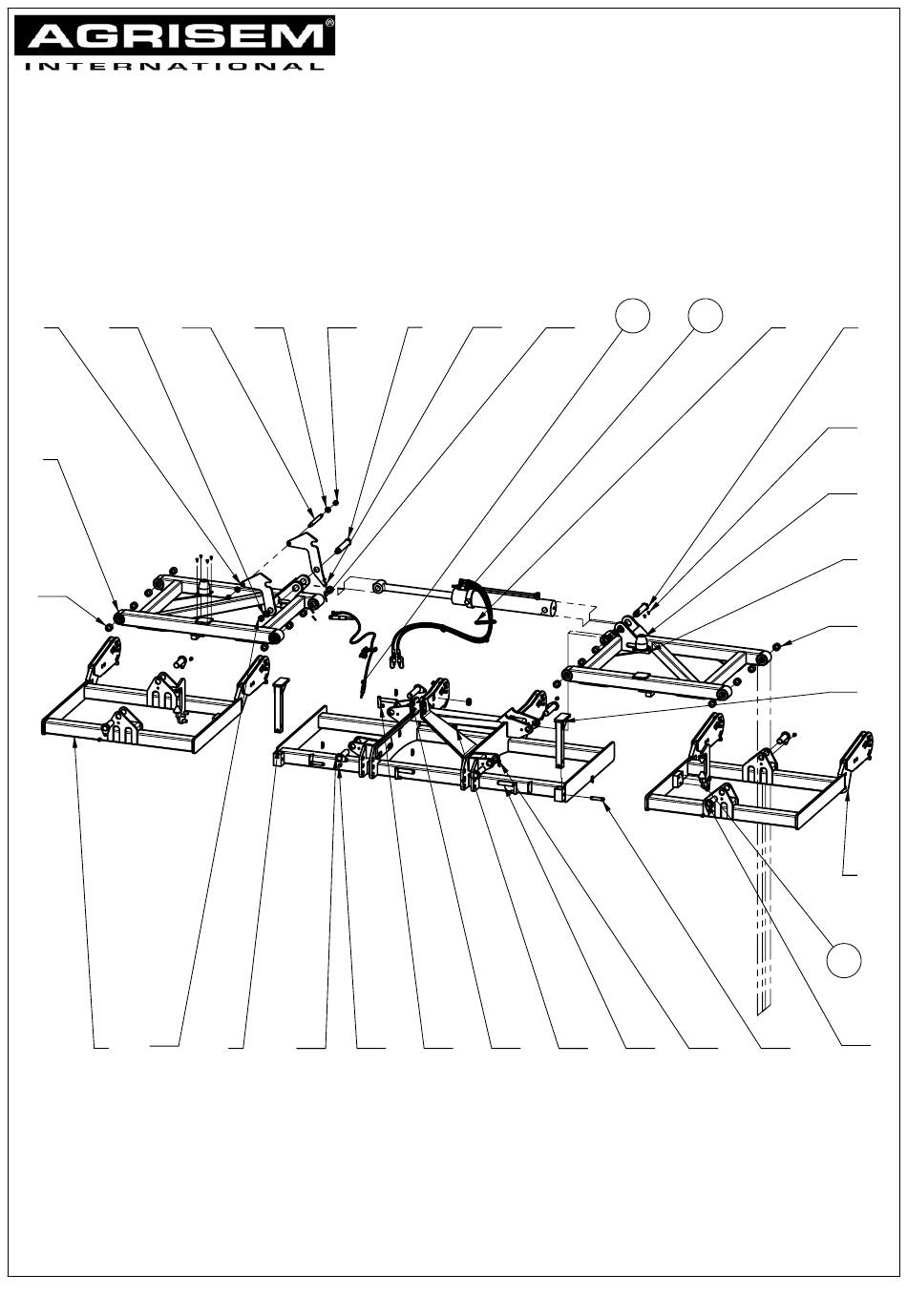 AGRISEM®
INTERNATIONAL