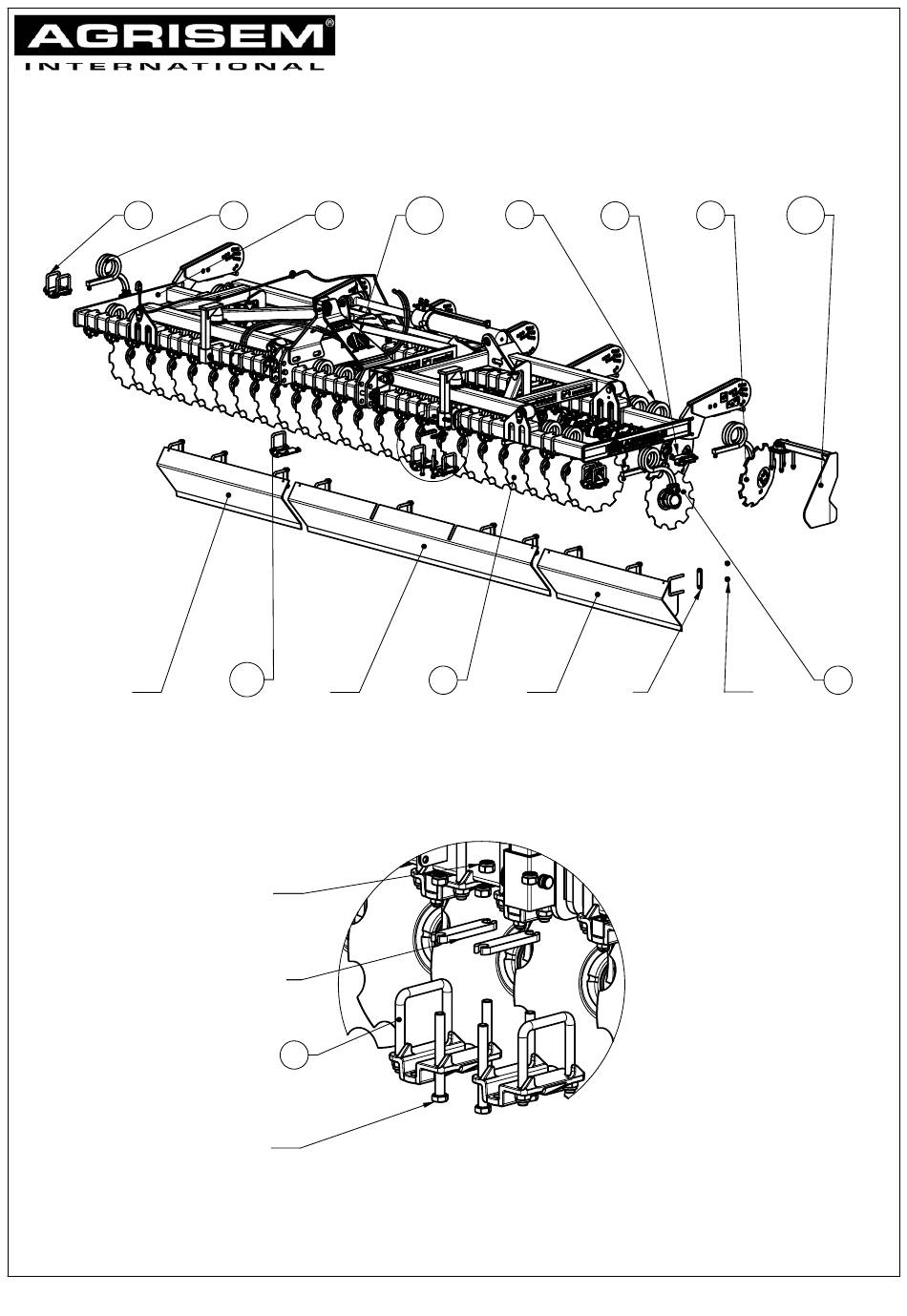 AGRISEM®
INTERNATIONAL