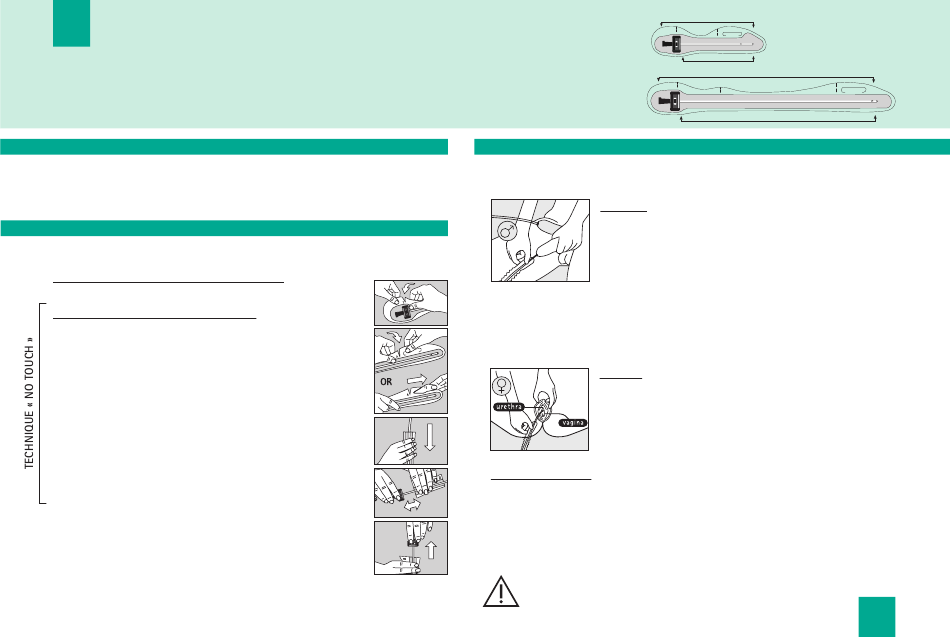 TECHNIQUE « NO TOUCH »

OR

urethra

vagina