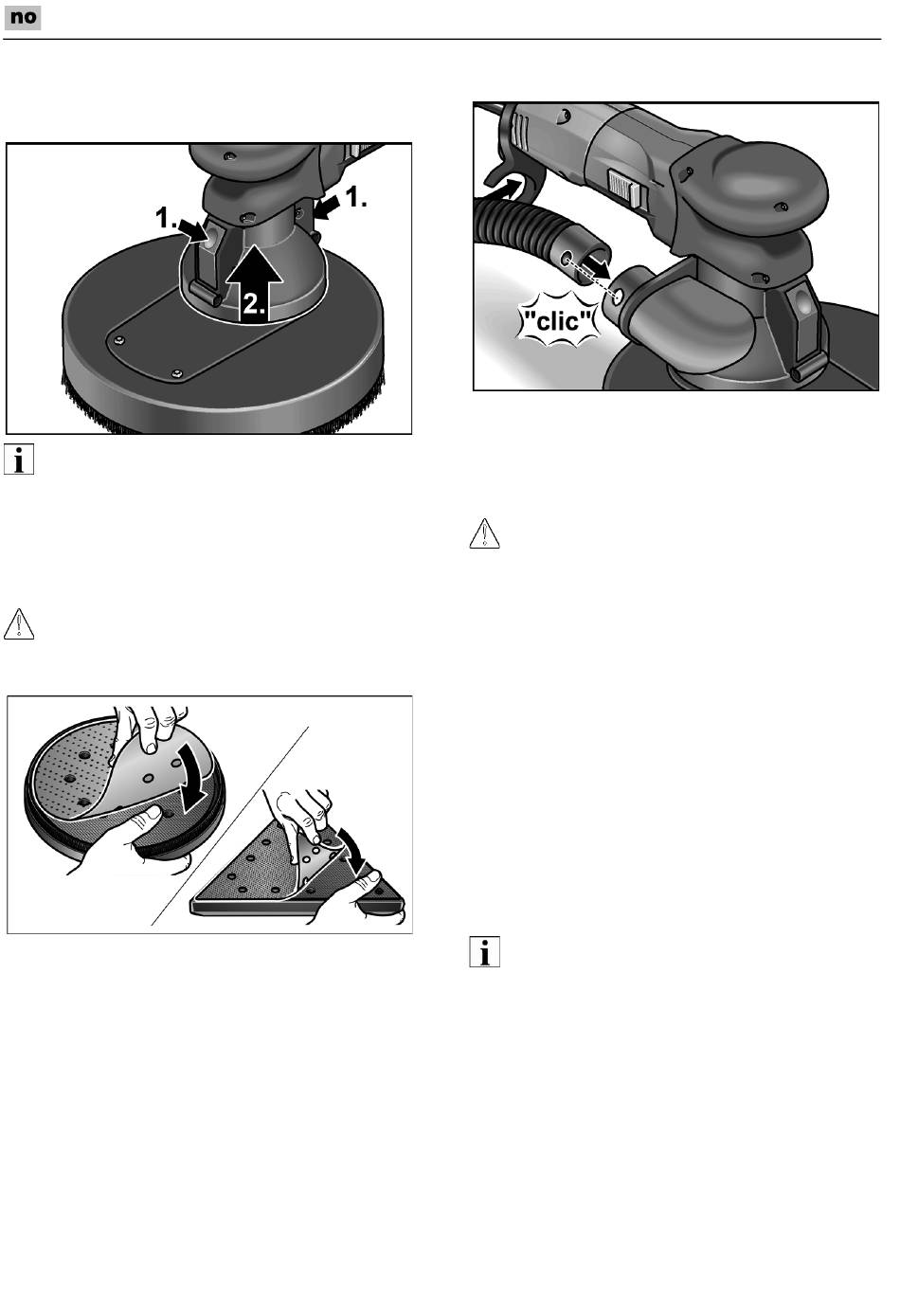 no

1.

1.

2.

"clic"