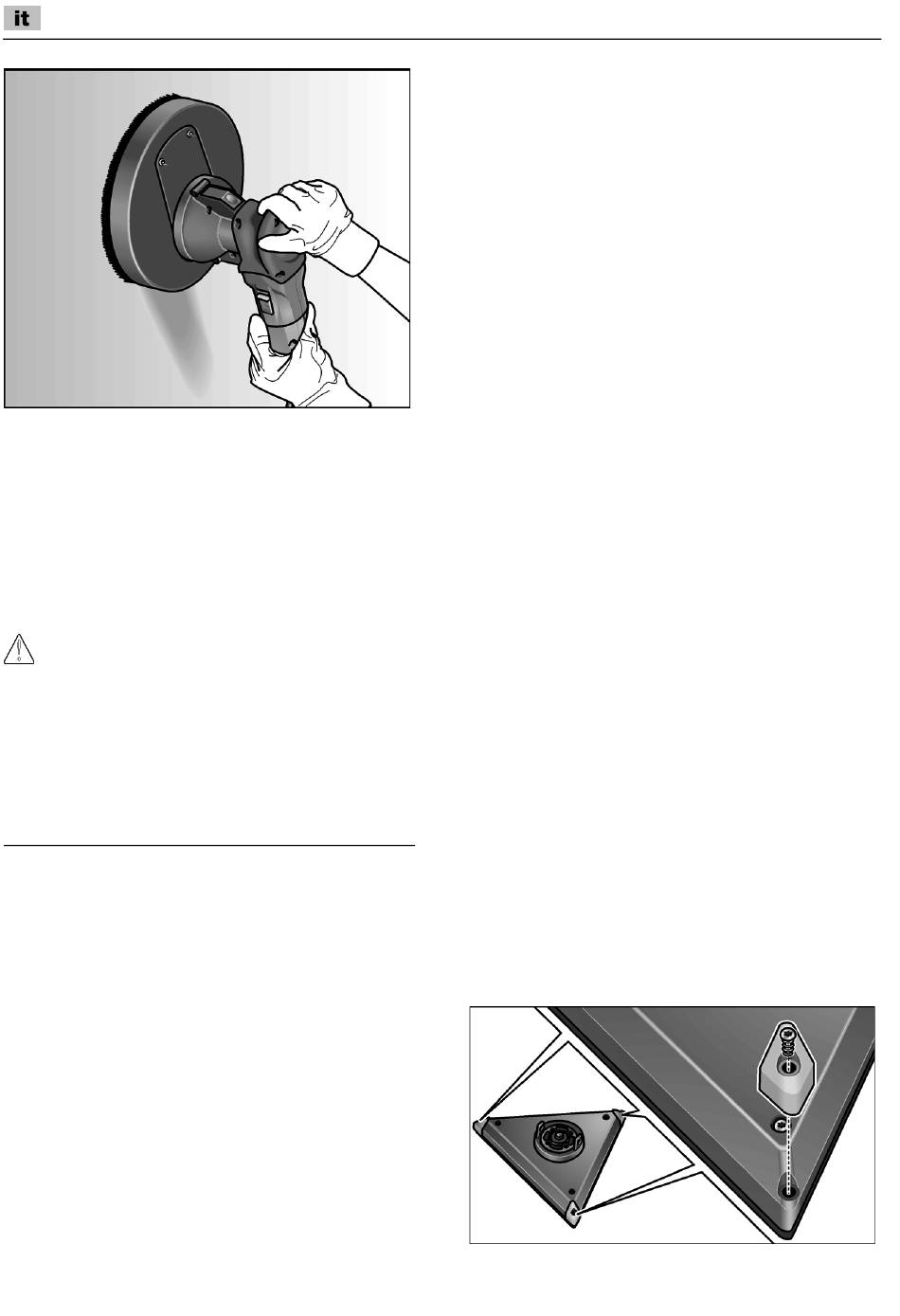 it