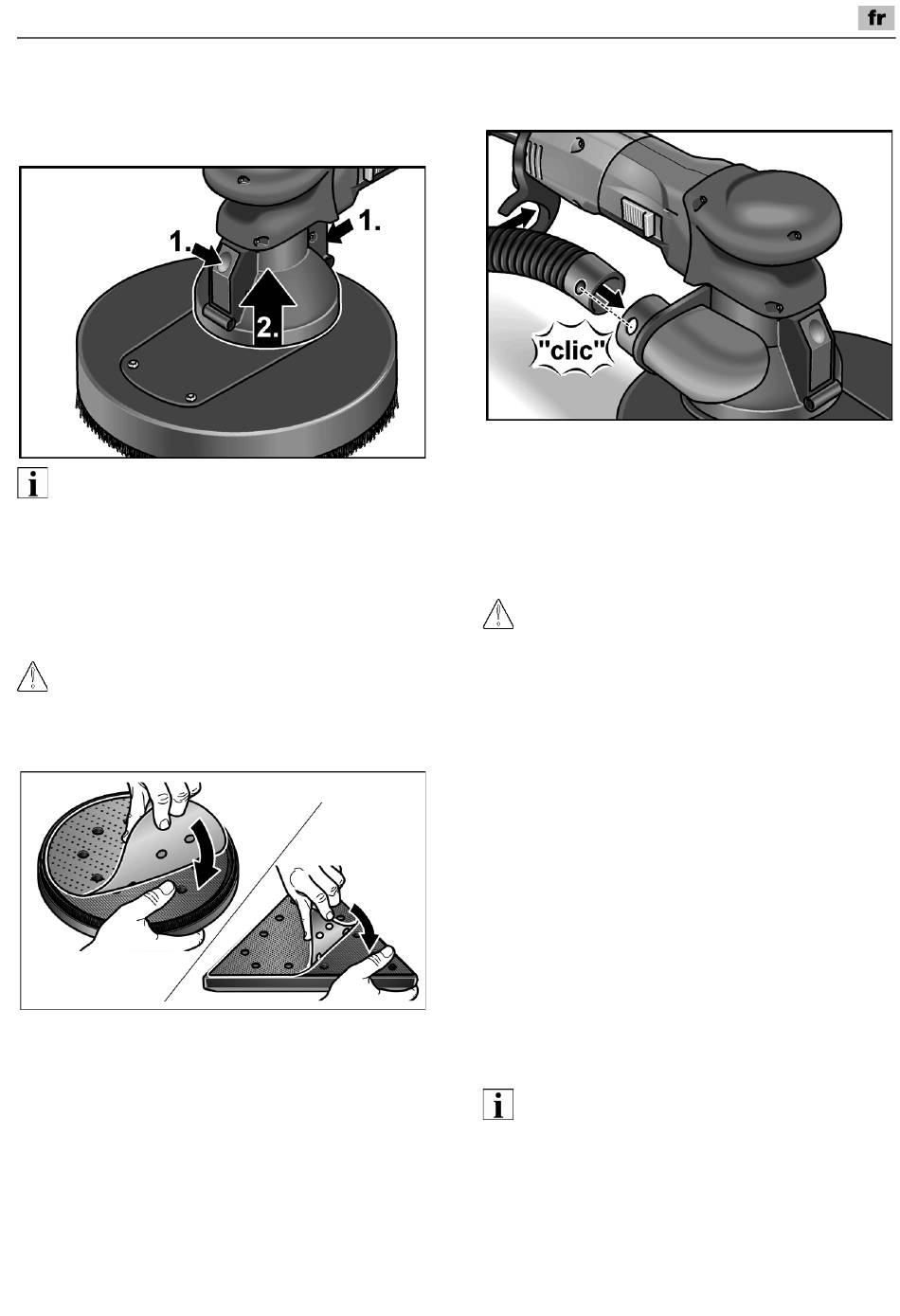 fr

1.

1.

2.

"clic"