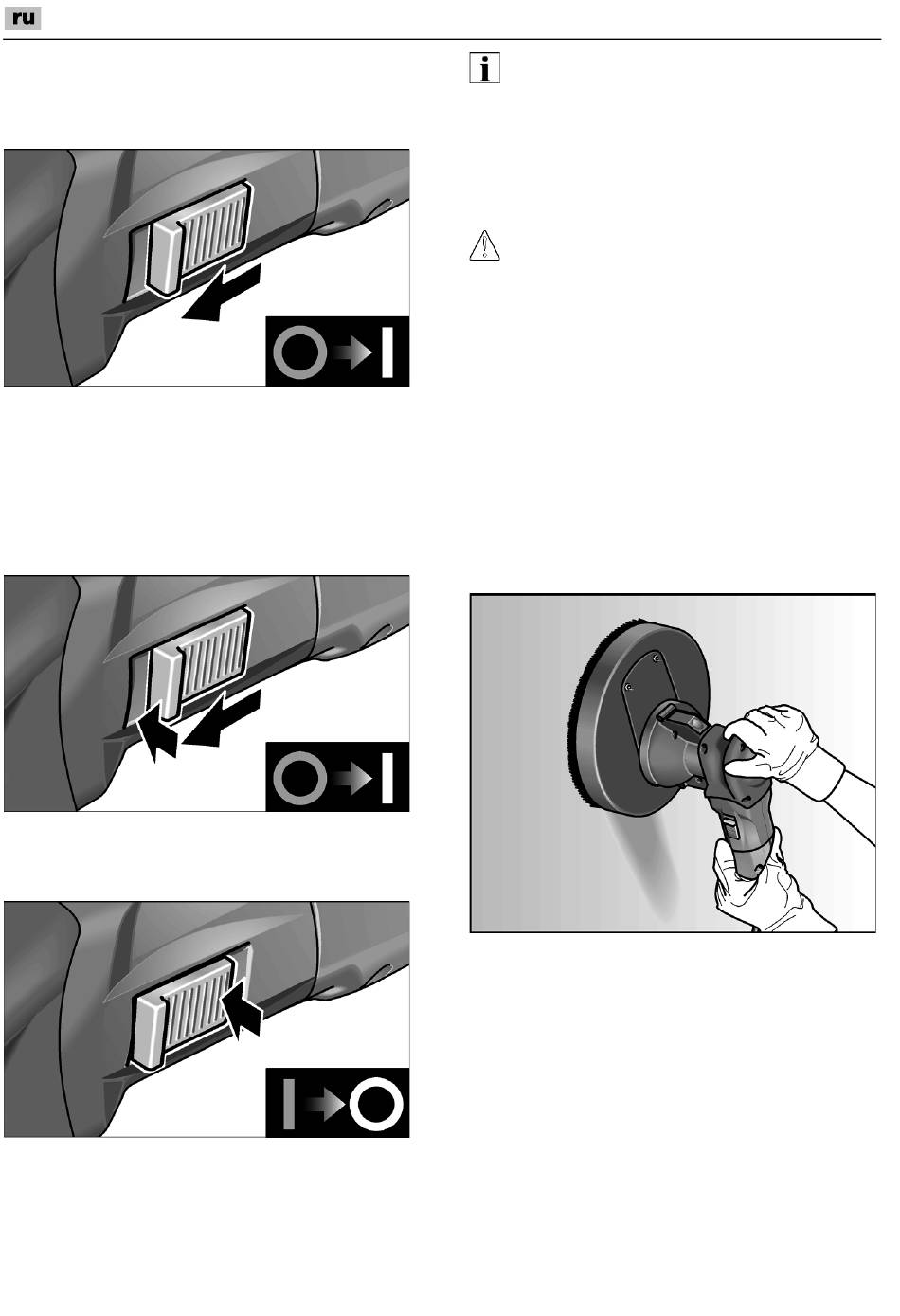 ru

i