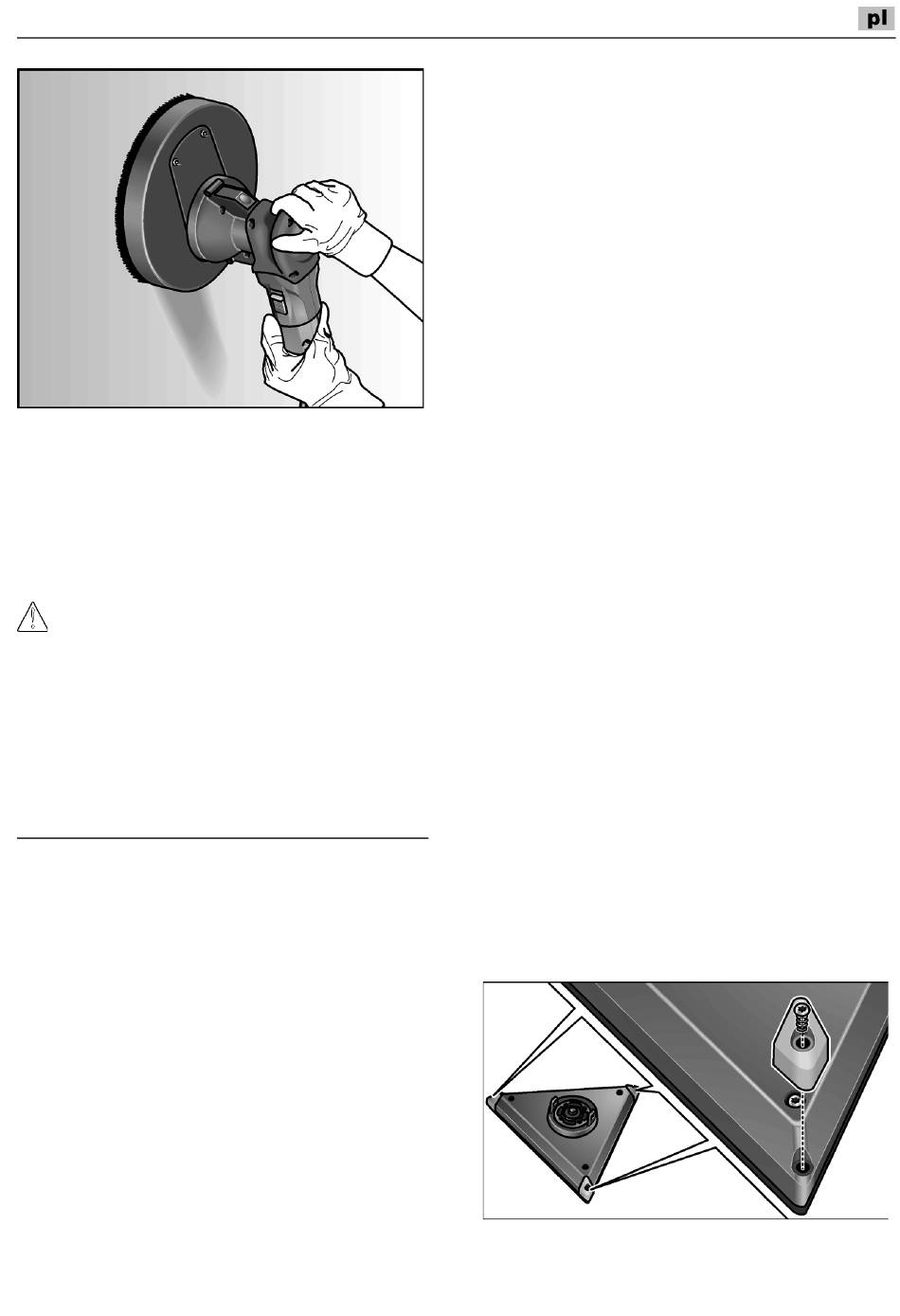 pl