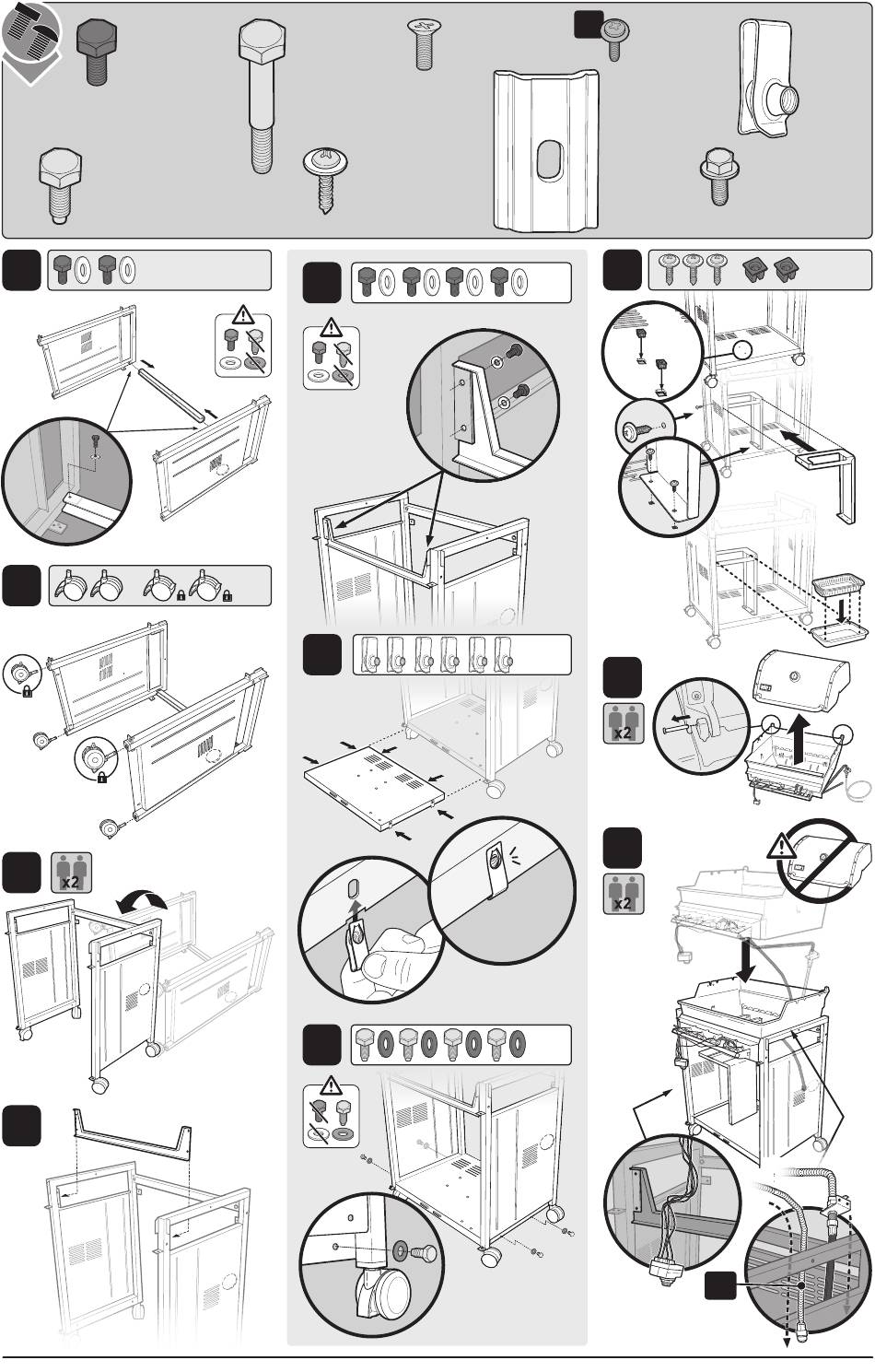 x2

x2

x2