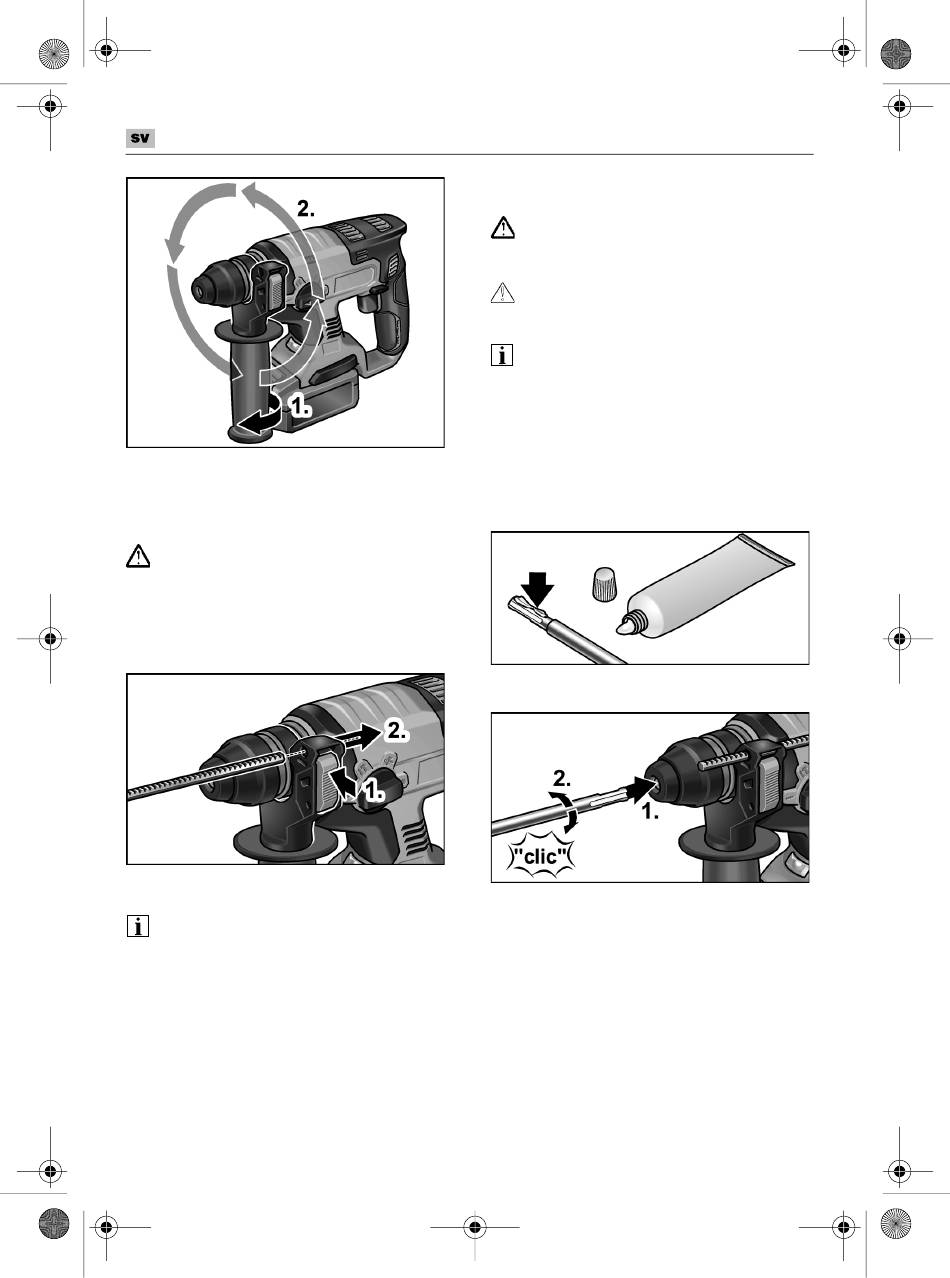 sv

2.

1.

2.

1.

2.

1.

"clic"