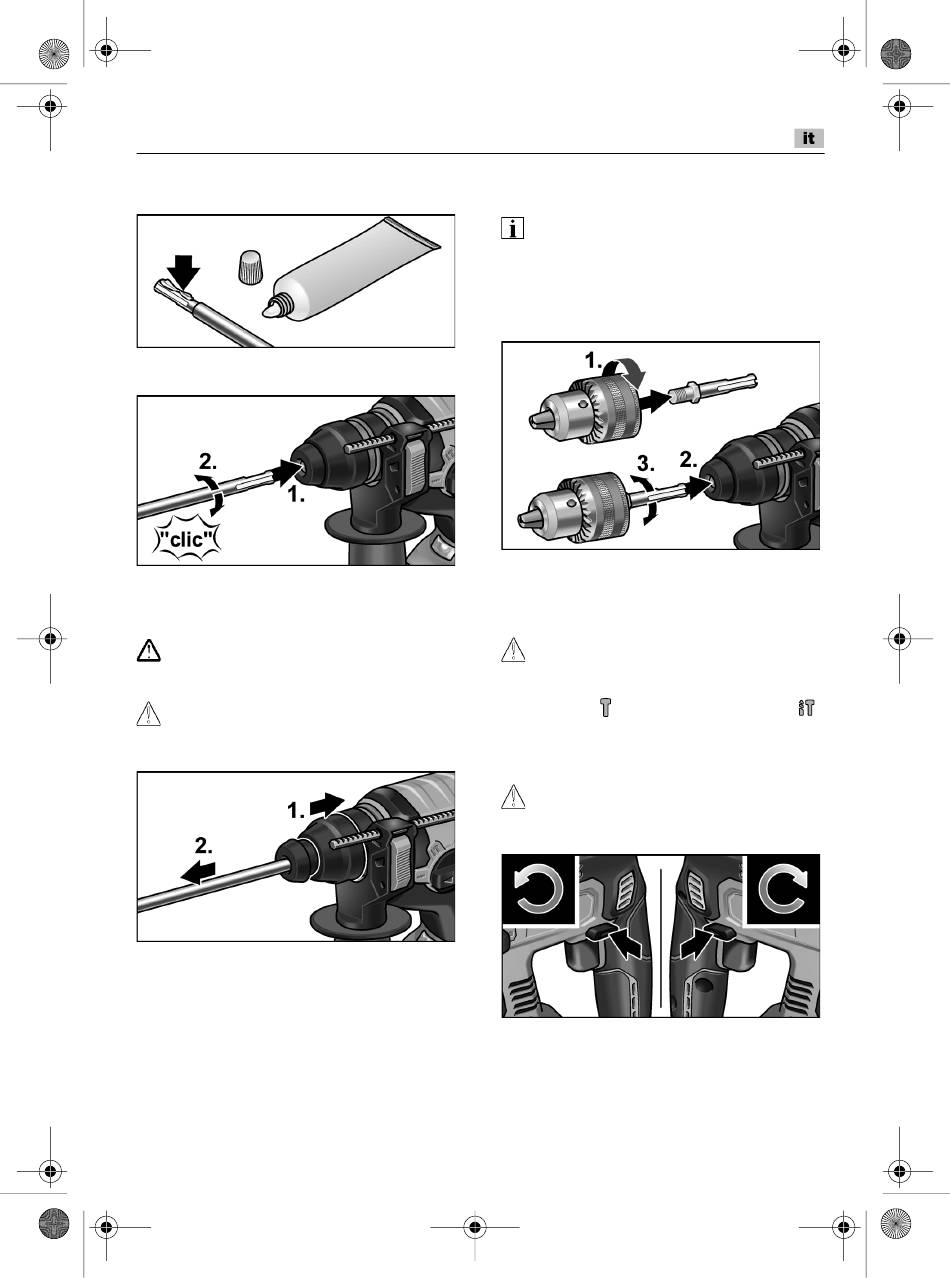 it

2.

1.

"clic"

1.

2.

1.

3.

2.