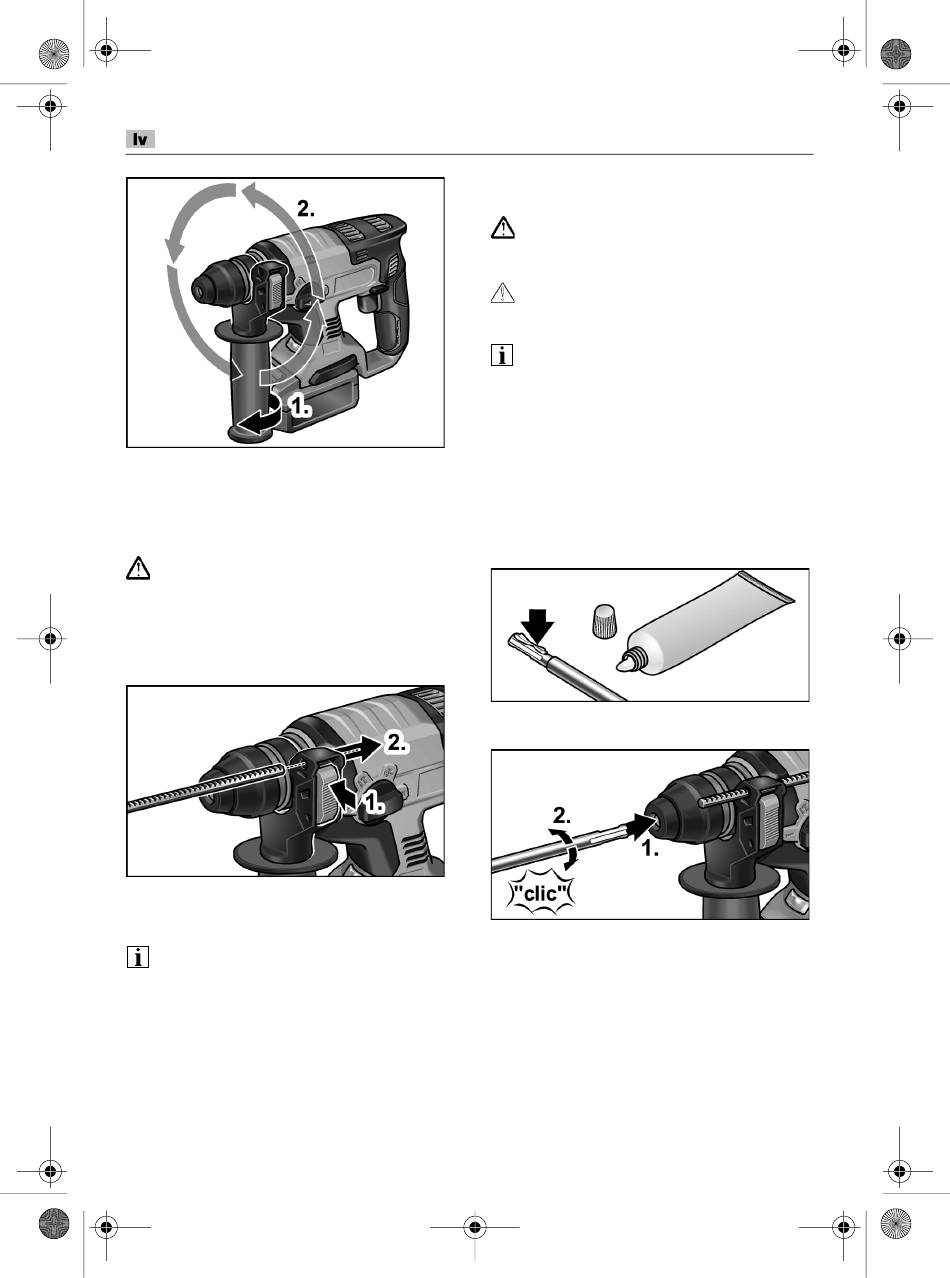 lv

2.

1.

2.

1.

2.

1.

"clic"