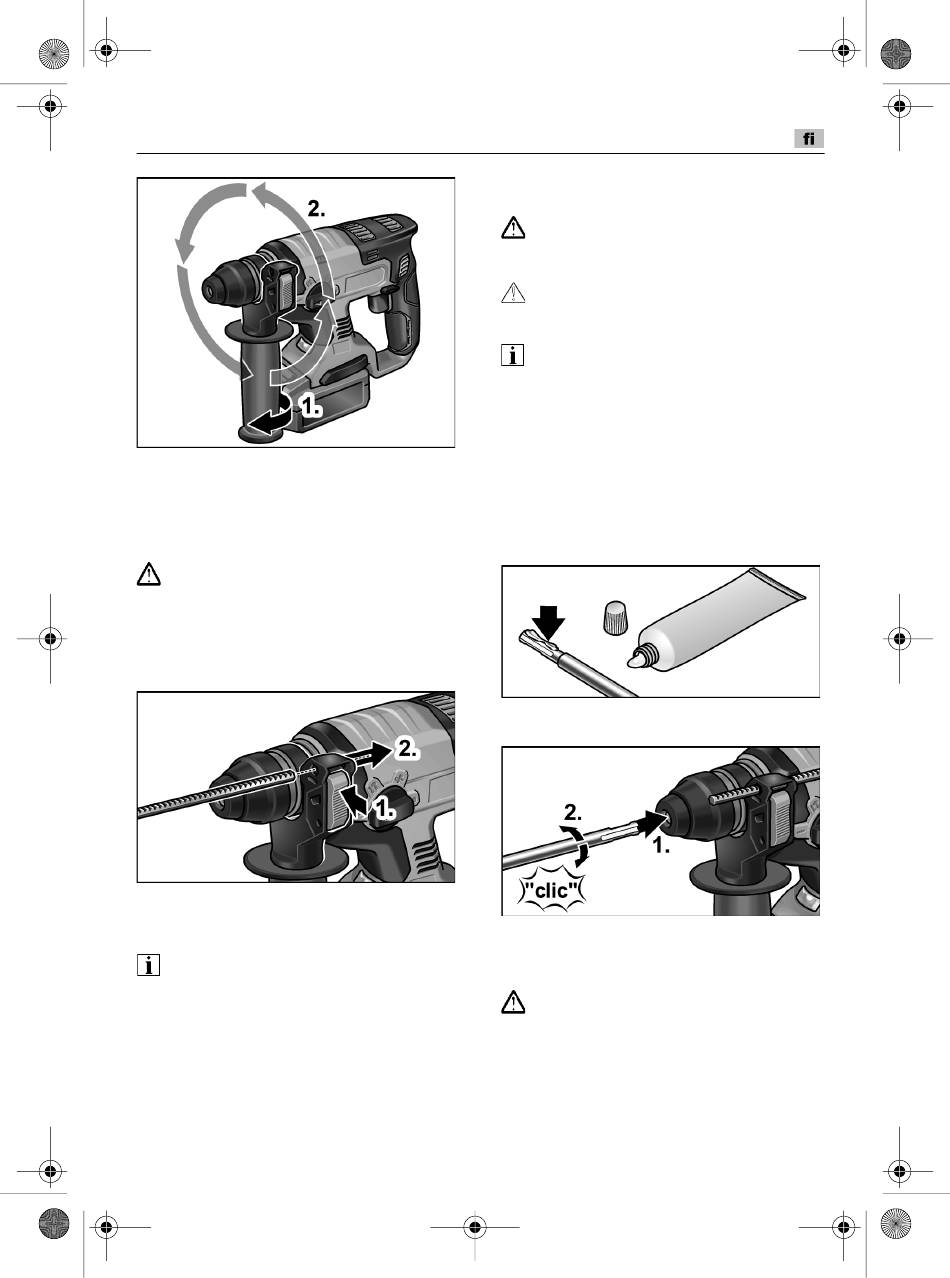 fi

2.

1.

2.

1.

2.

1.

"clic"