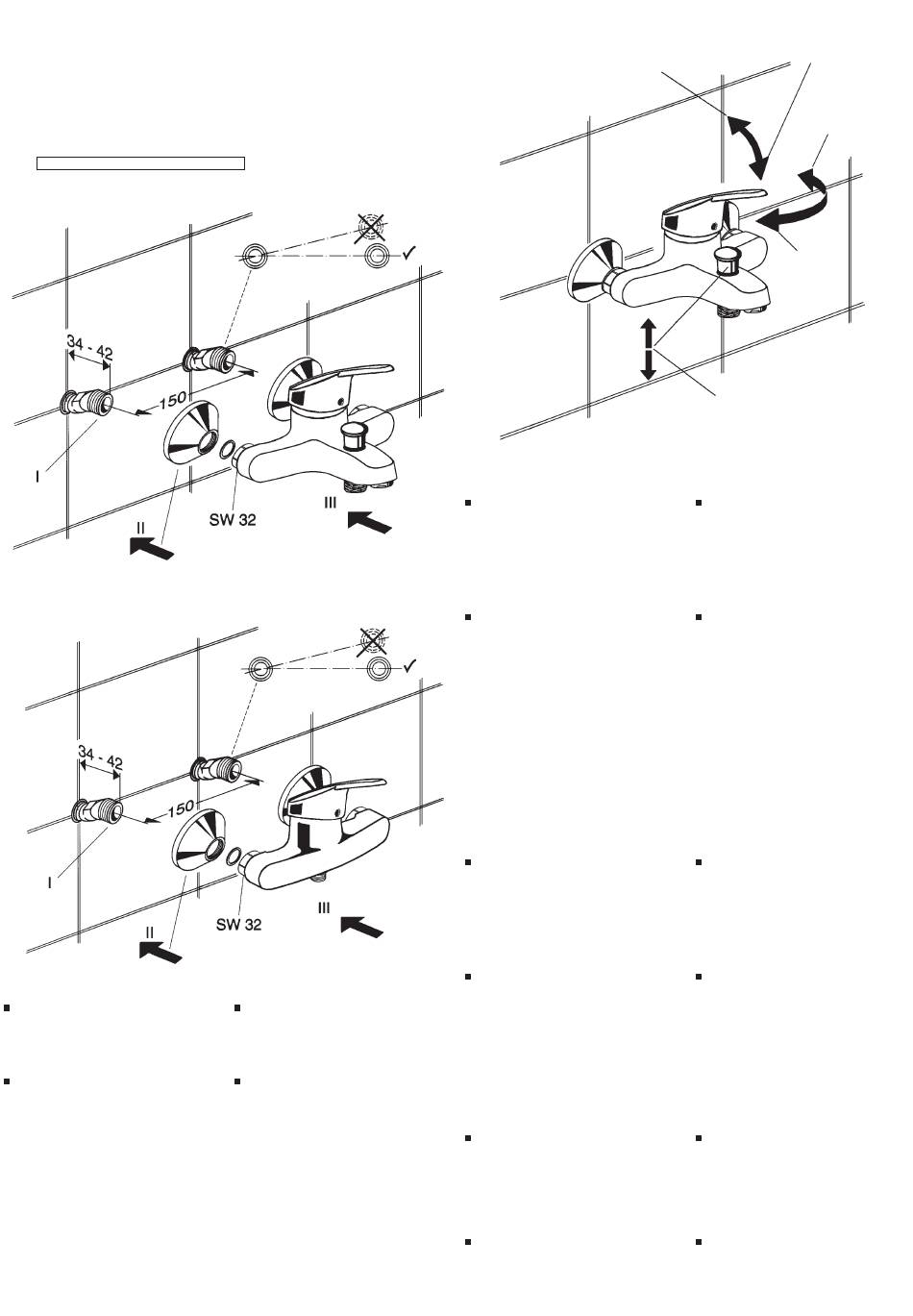 34 - 42

150

I

II

SW 32

III

34 - 42

150

I

II

SW 32

III