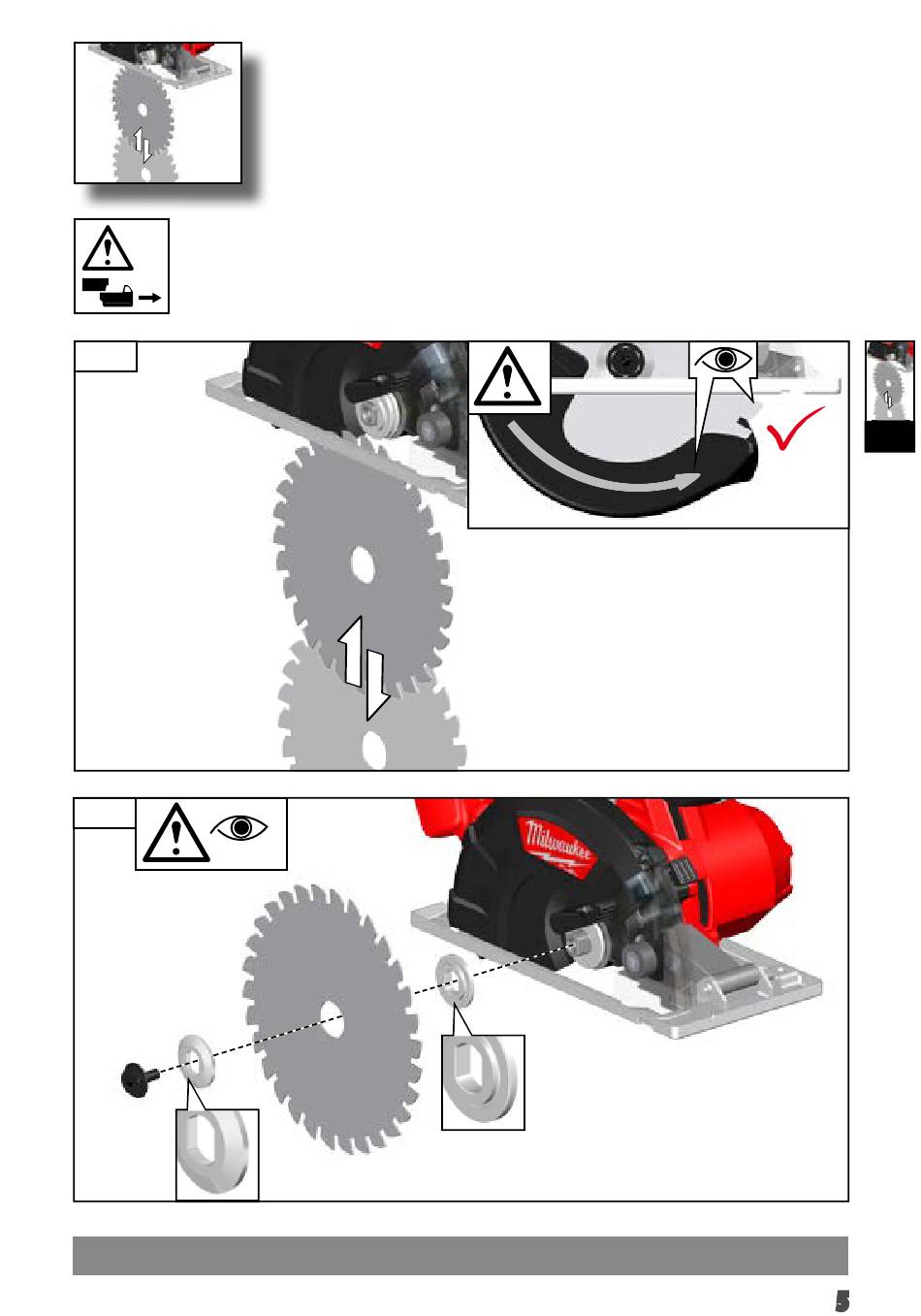 Milwaukee

5